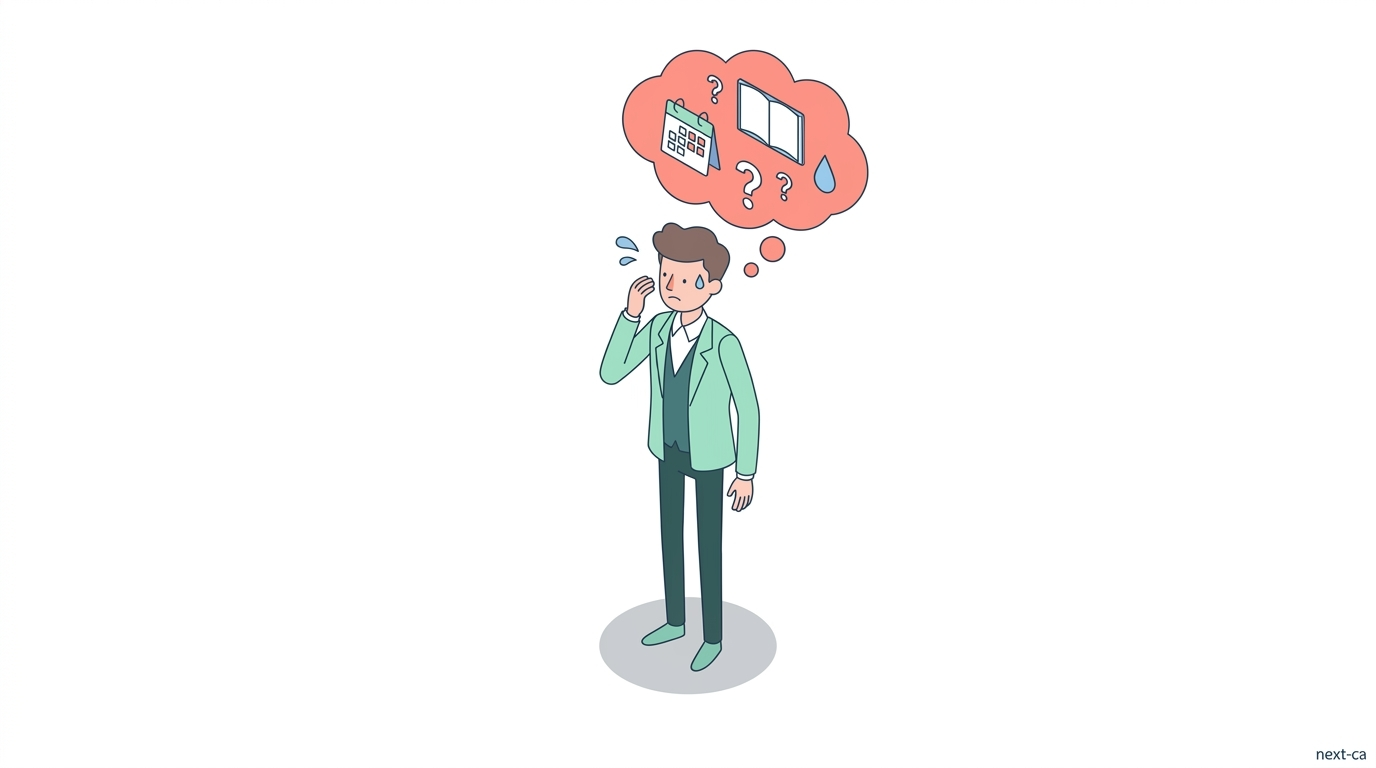 ?
? ?

next-ca