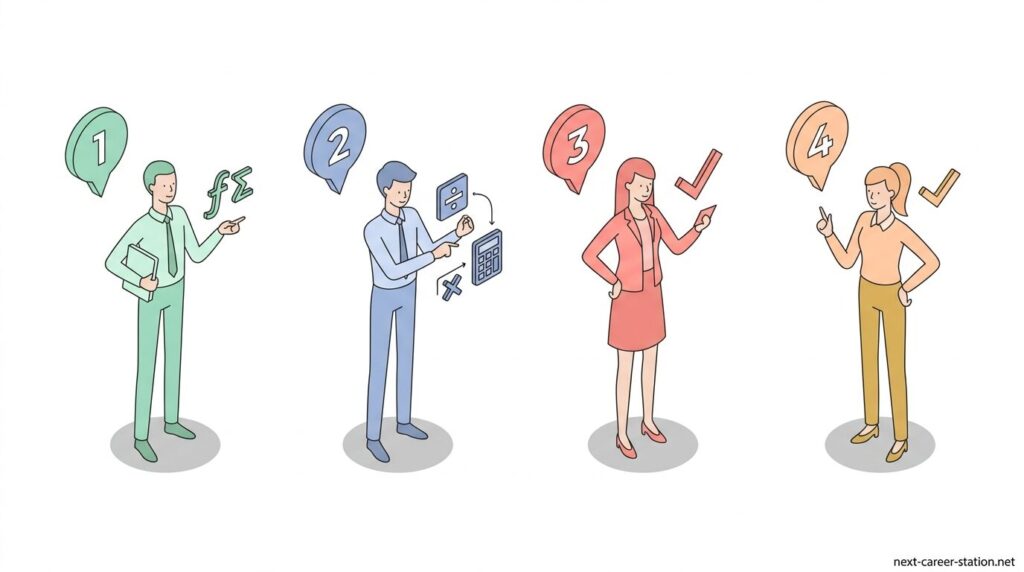 1

$f\Sigma$

2

÷

×

3

4

next-career-station.net