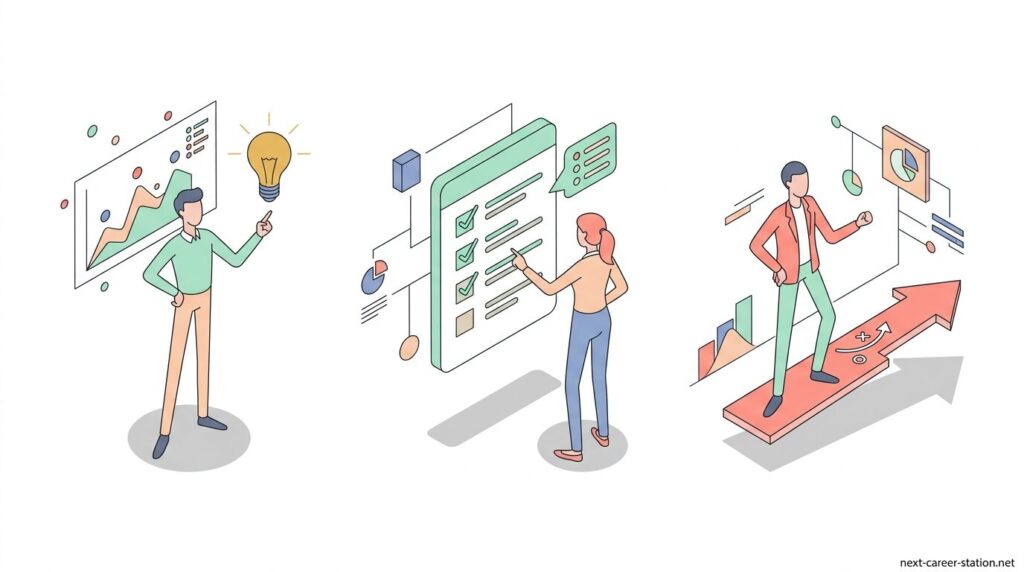 next-career-station.net