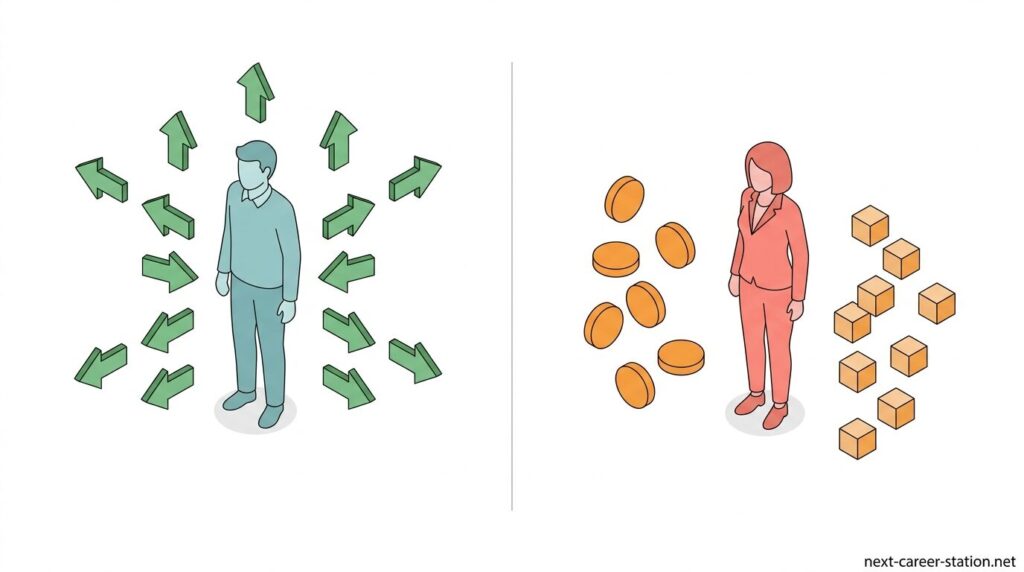 next-career-station.net