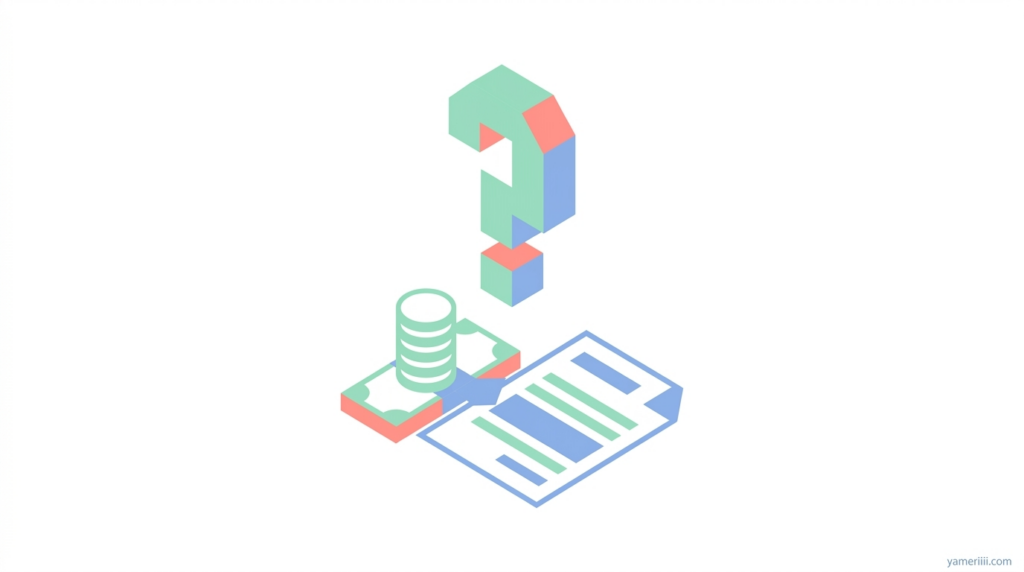 yameriiii.com