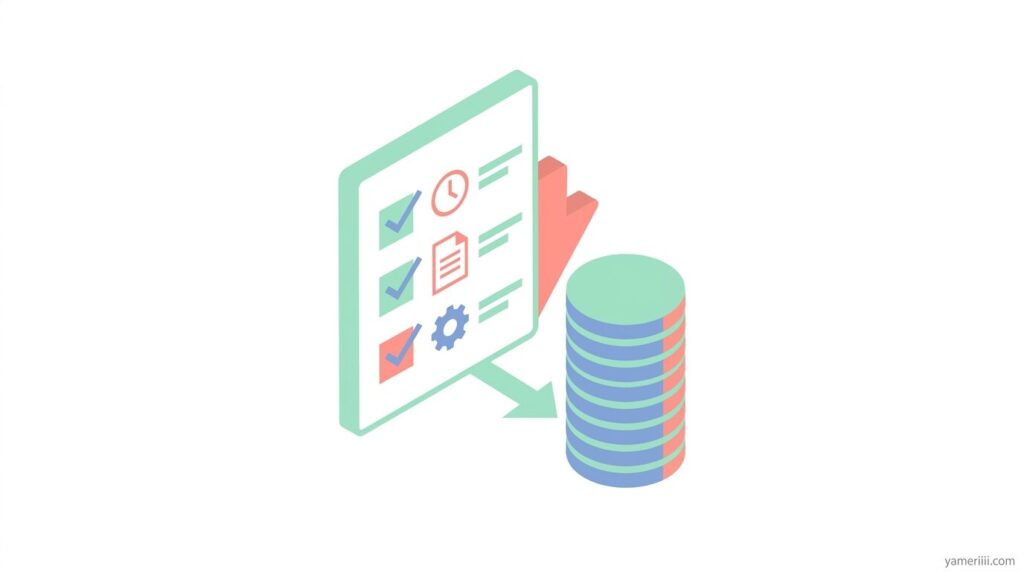 yameriiii.com