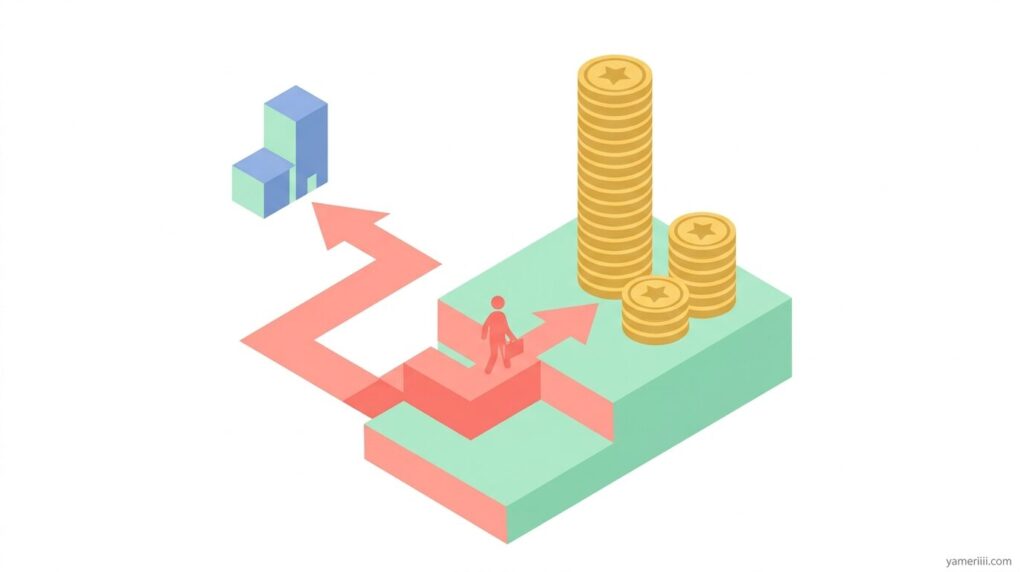 yameriiii.com