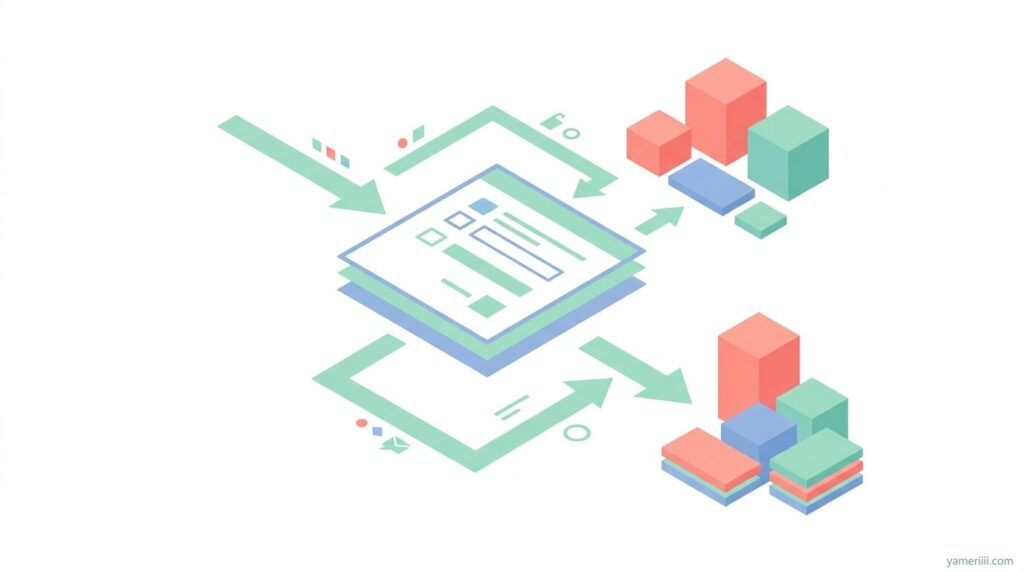 yameriiii.com