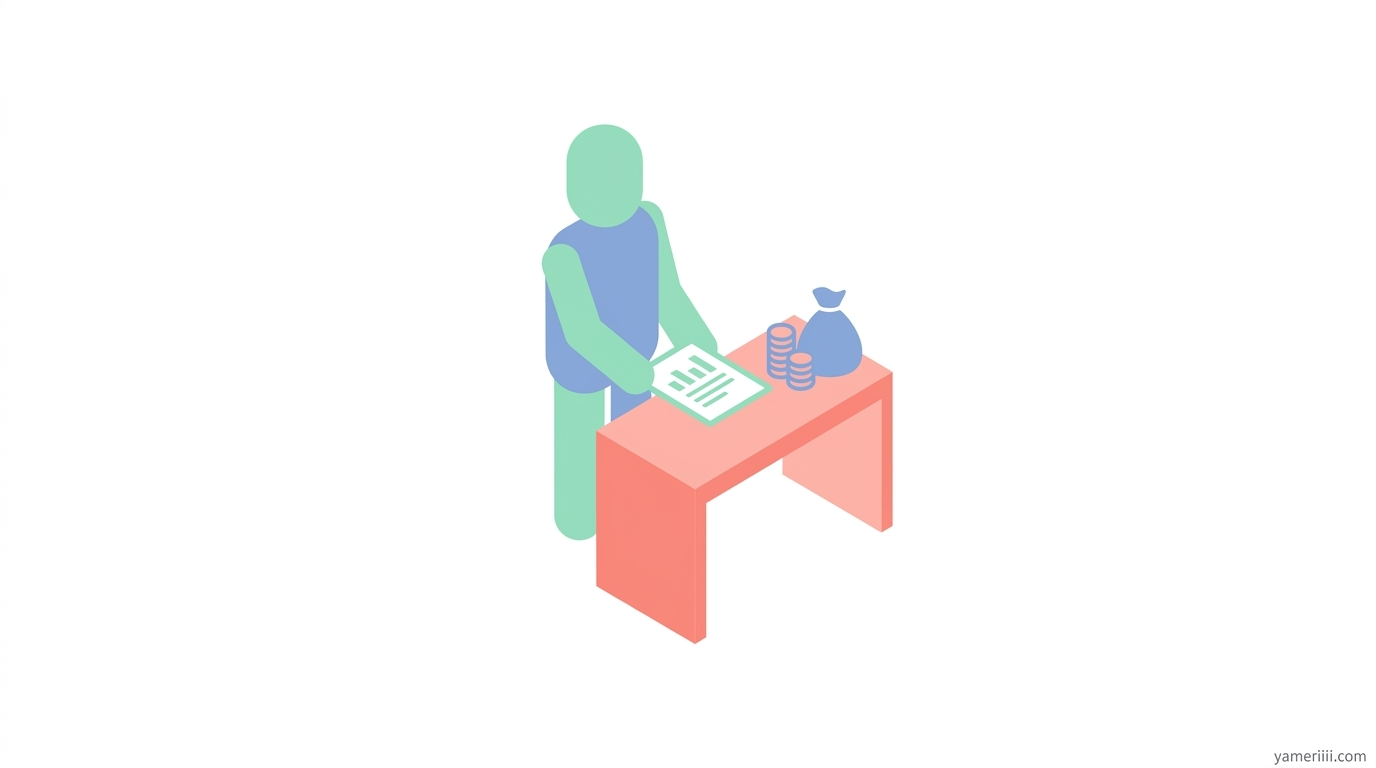 yameriiii.com