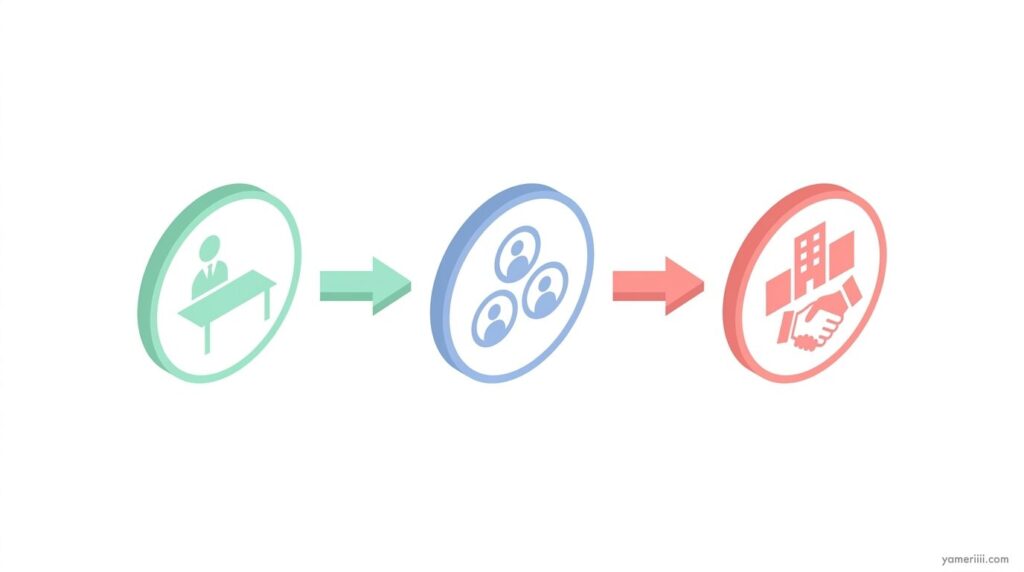 yameriiii.com