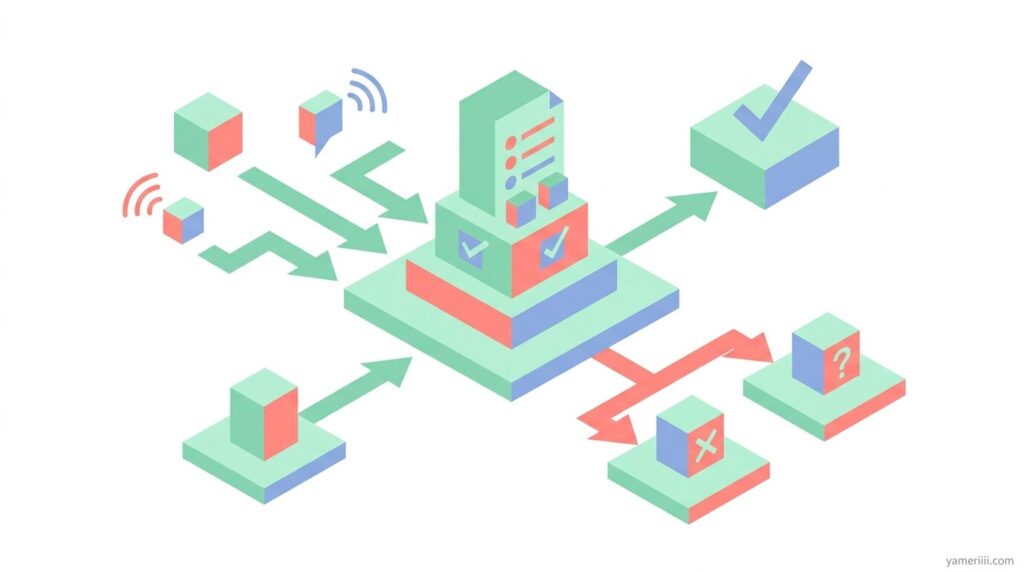 ?

yameriiii.com