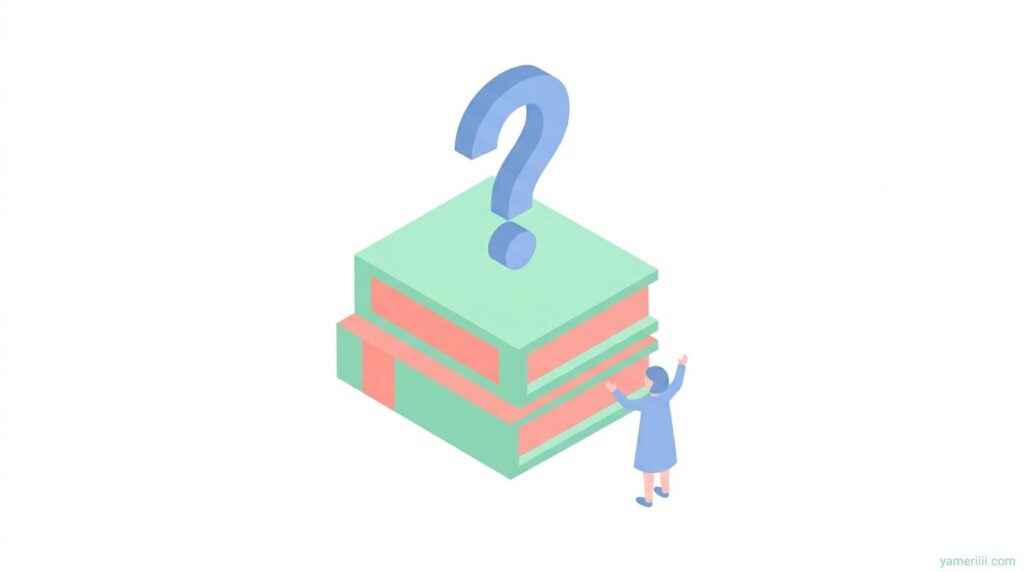 yameriiii.com