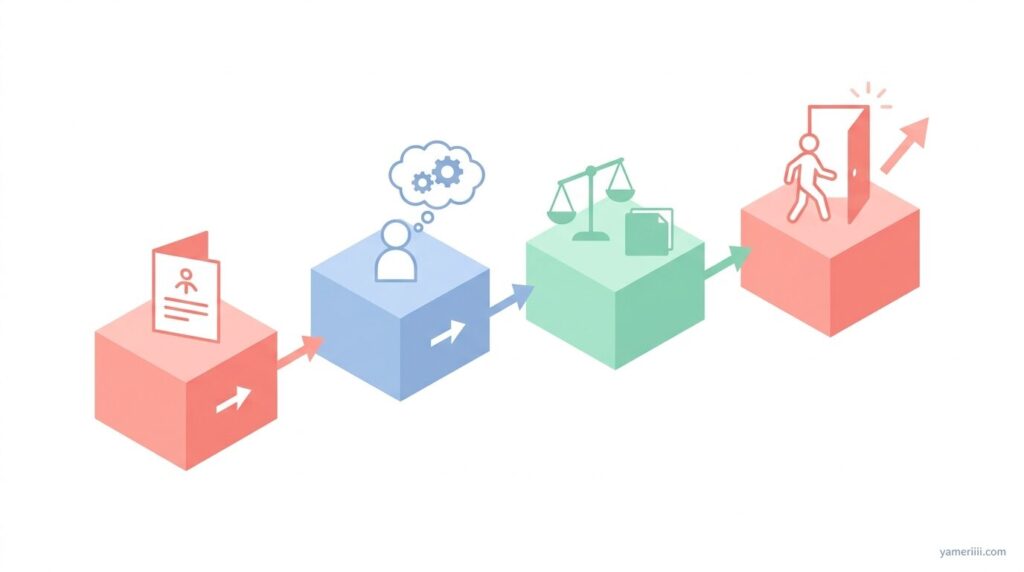 yameriiii.com