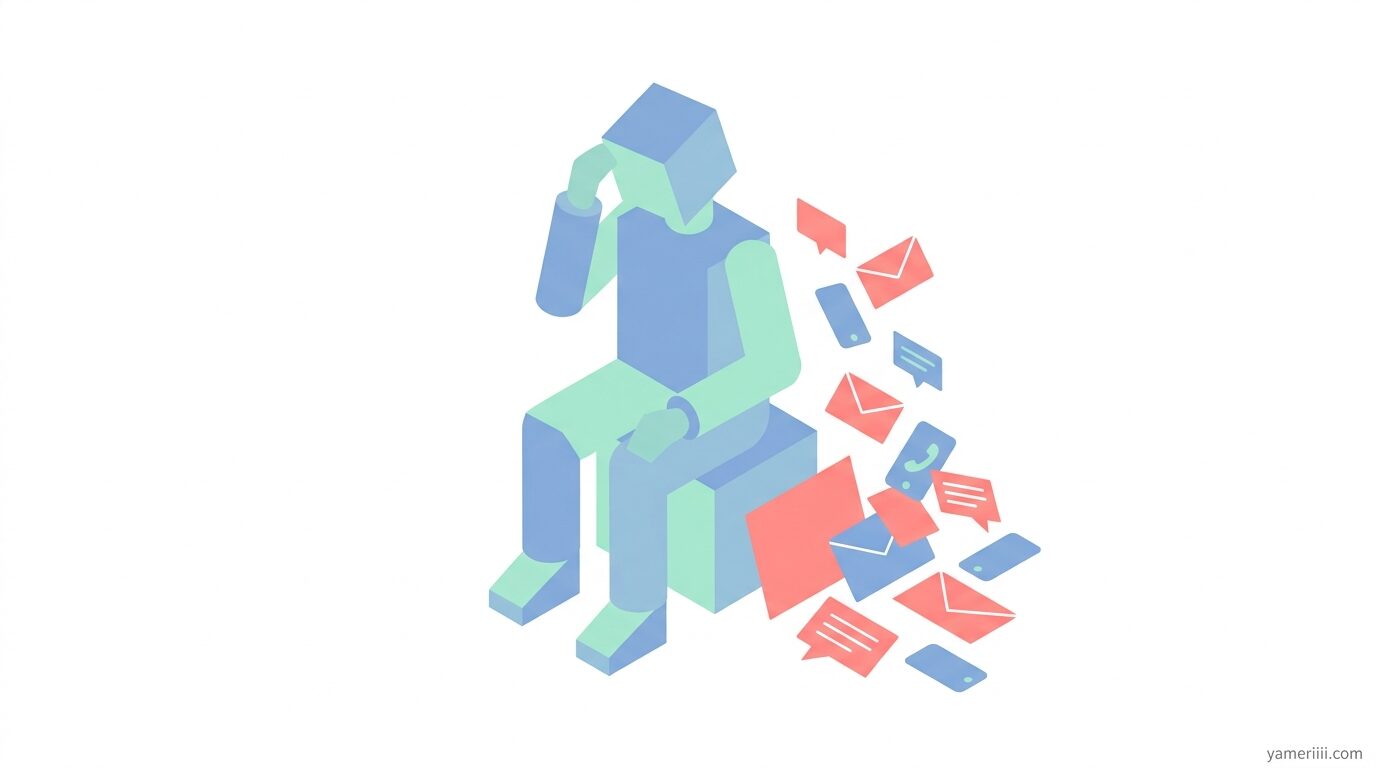 yameriiii.com