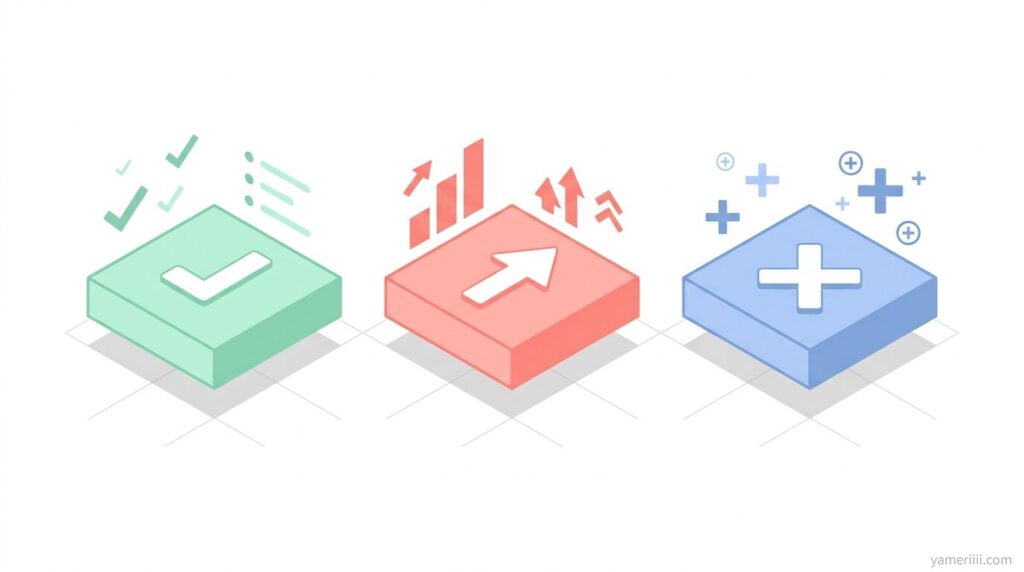 yameriiii.com