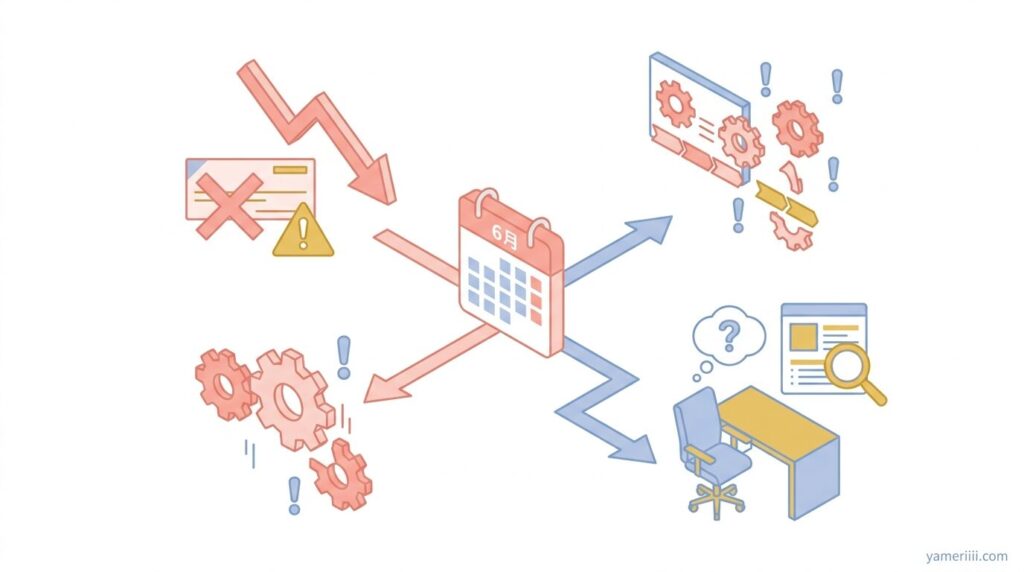 6月

?

yameriiii.com