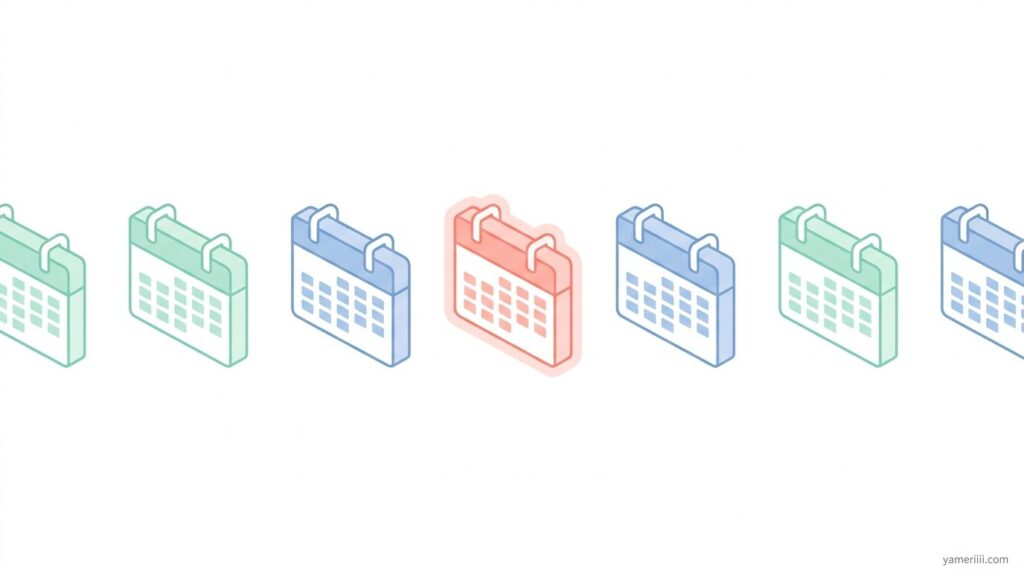 yameriiii.com