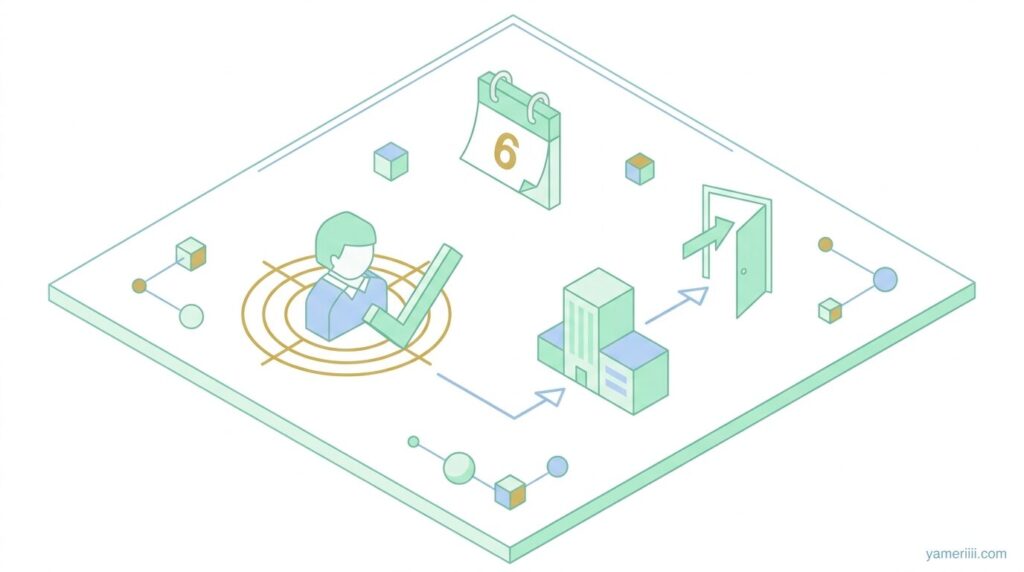 6

yameriiii.com