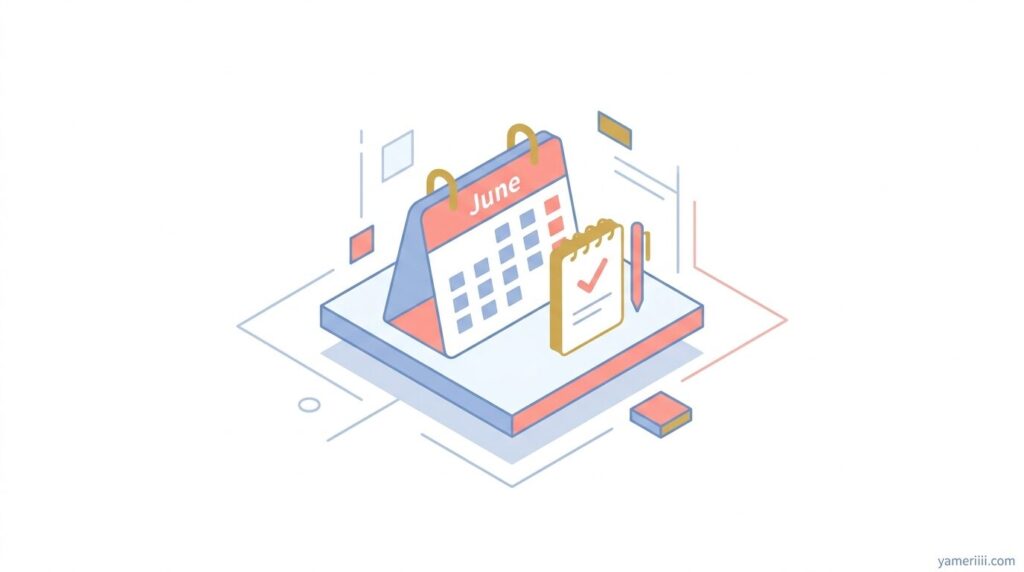 June

yameriiii.com