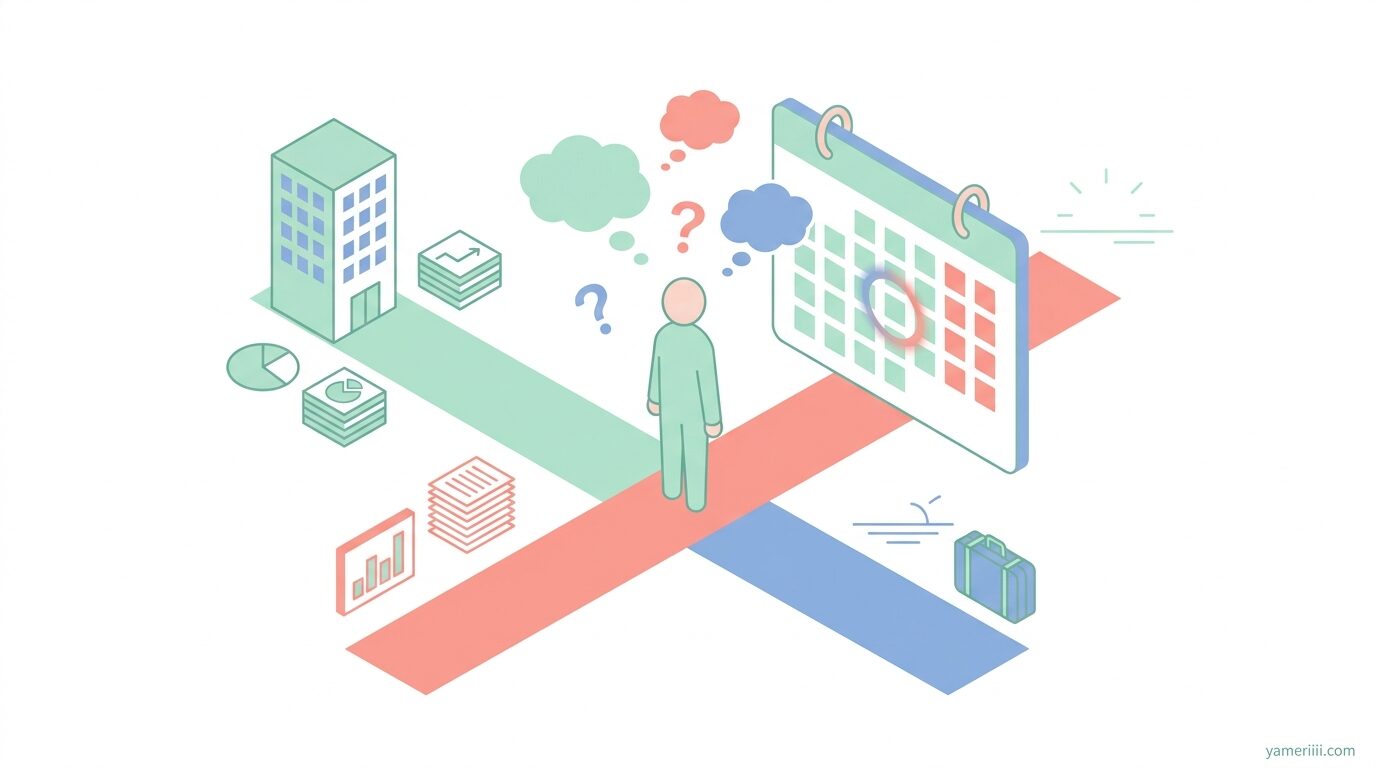 ?
?
yameriiii.com