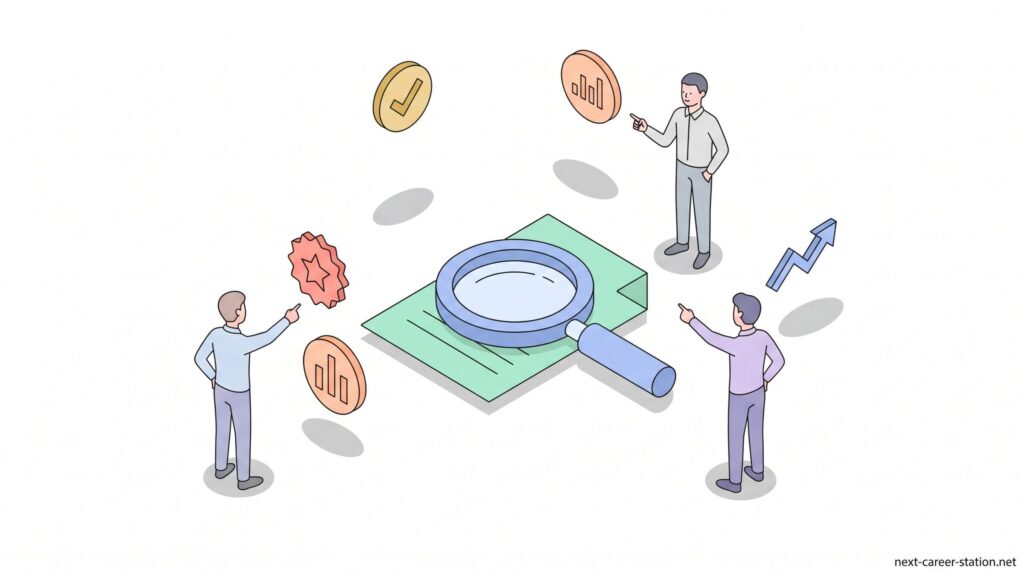 next-career-station.net