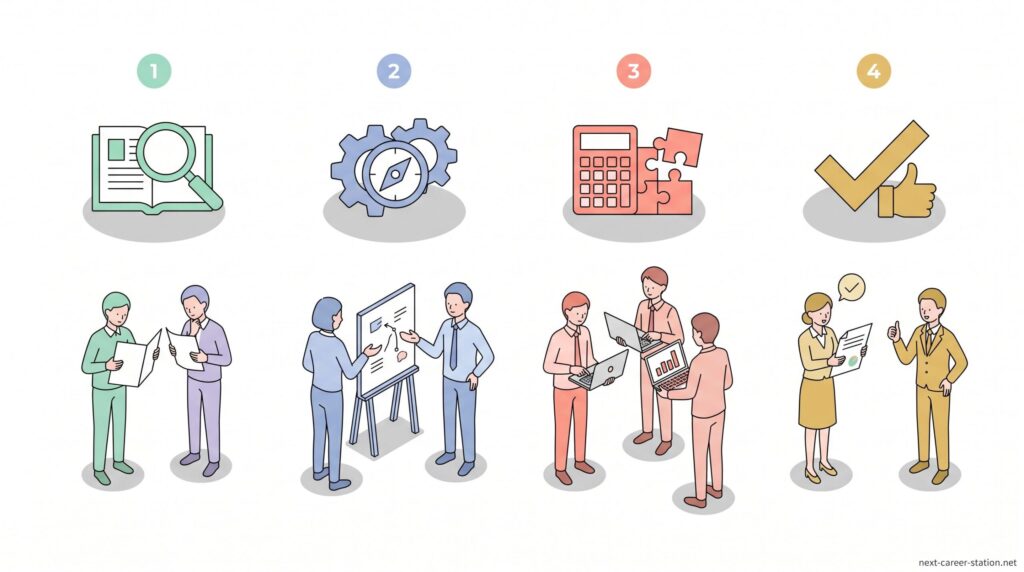 1

2

3

4

next-career-station.net