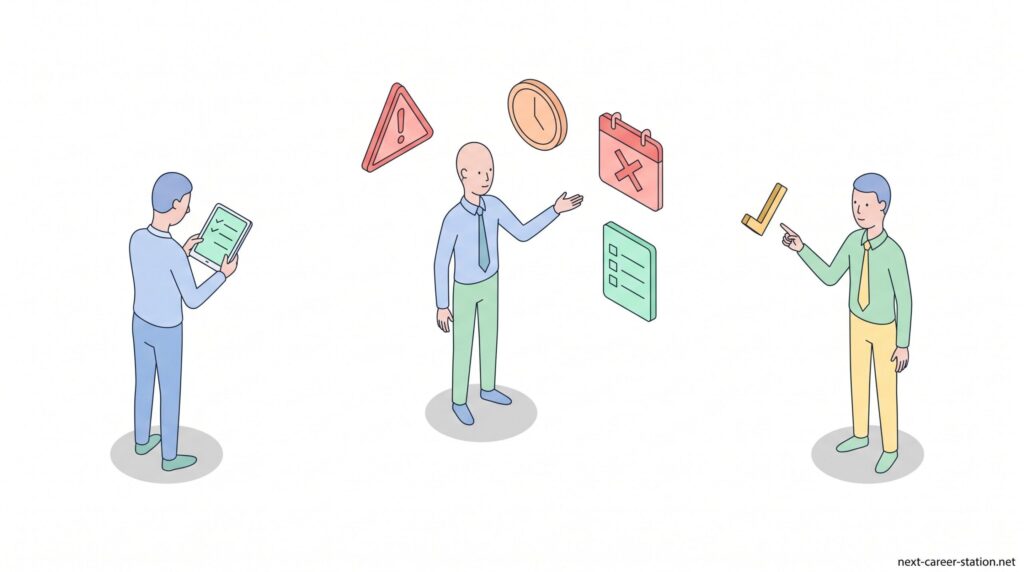 next-career-station.net