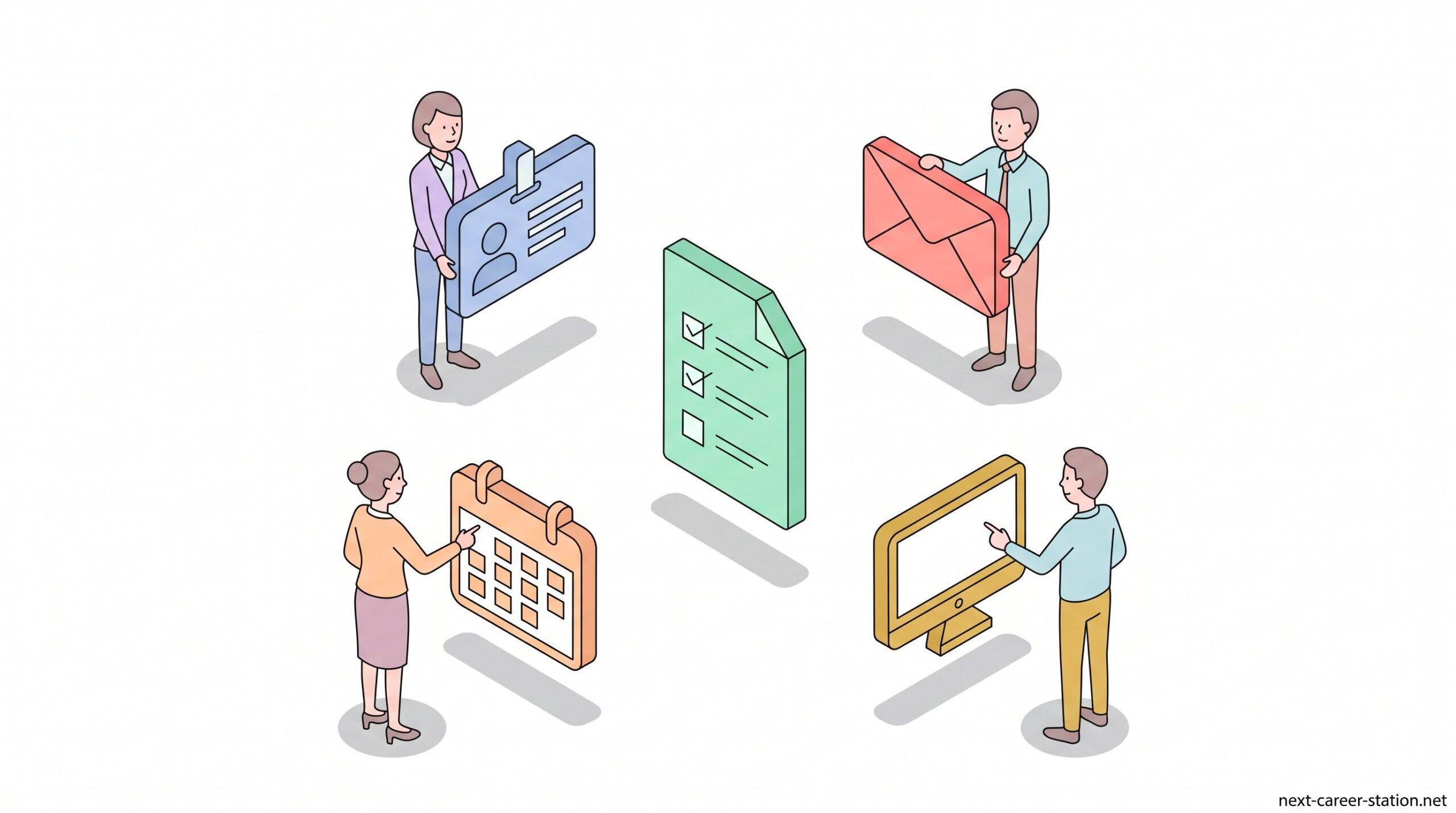 next-career-station.net