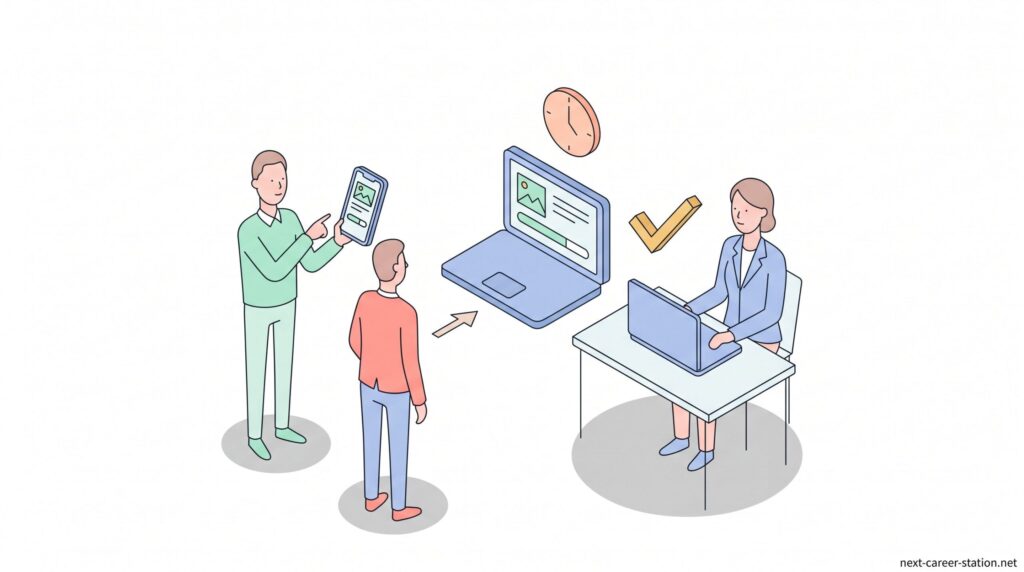 next-career-station.net