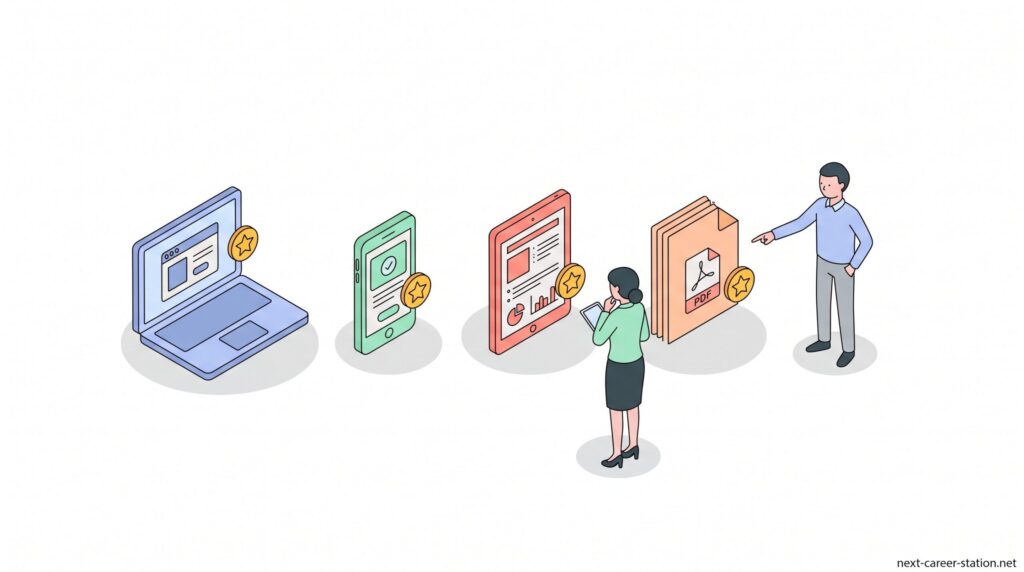 PDF

next-career-station.net