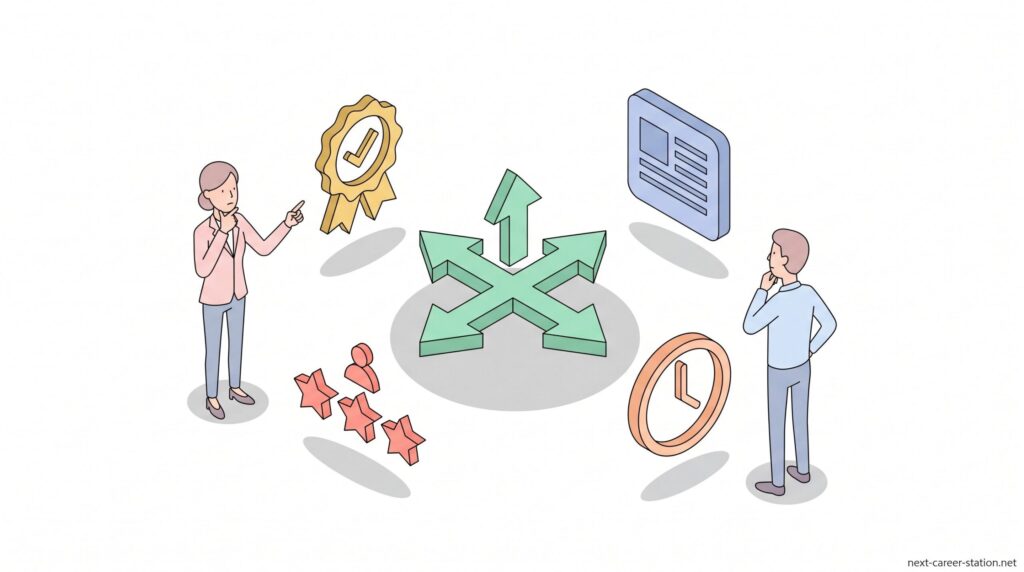 next-career-station.net