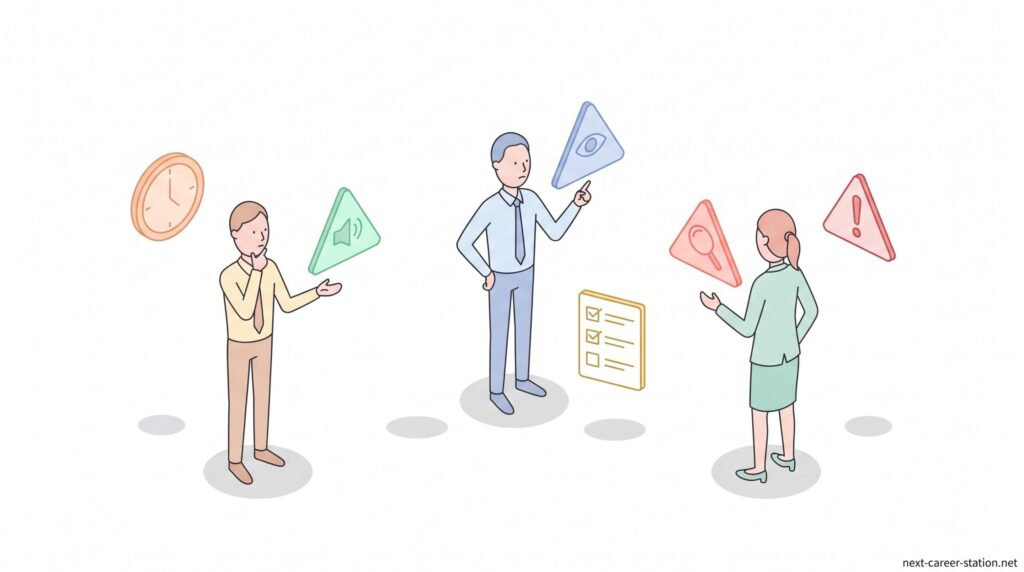 next-career-station.net