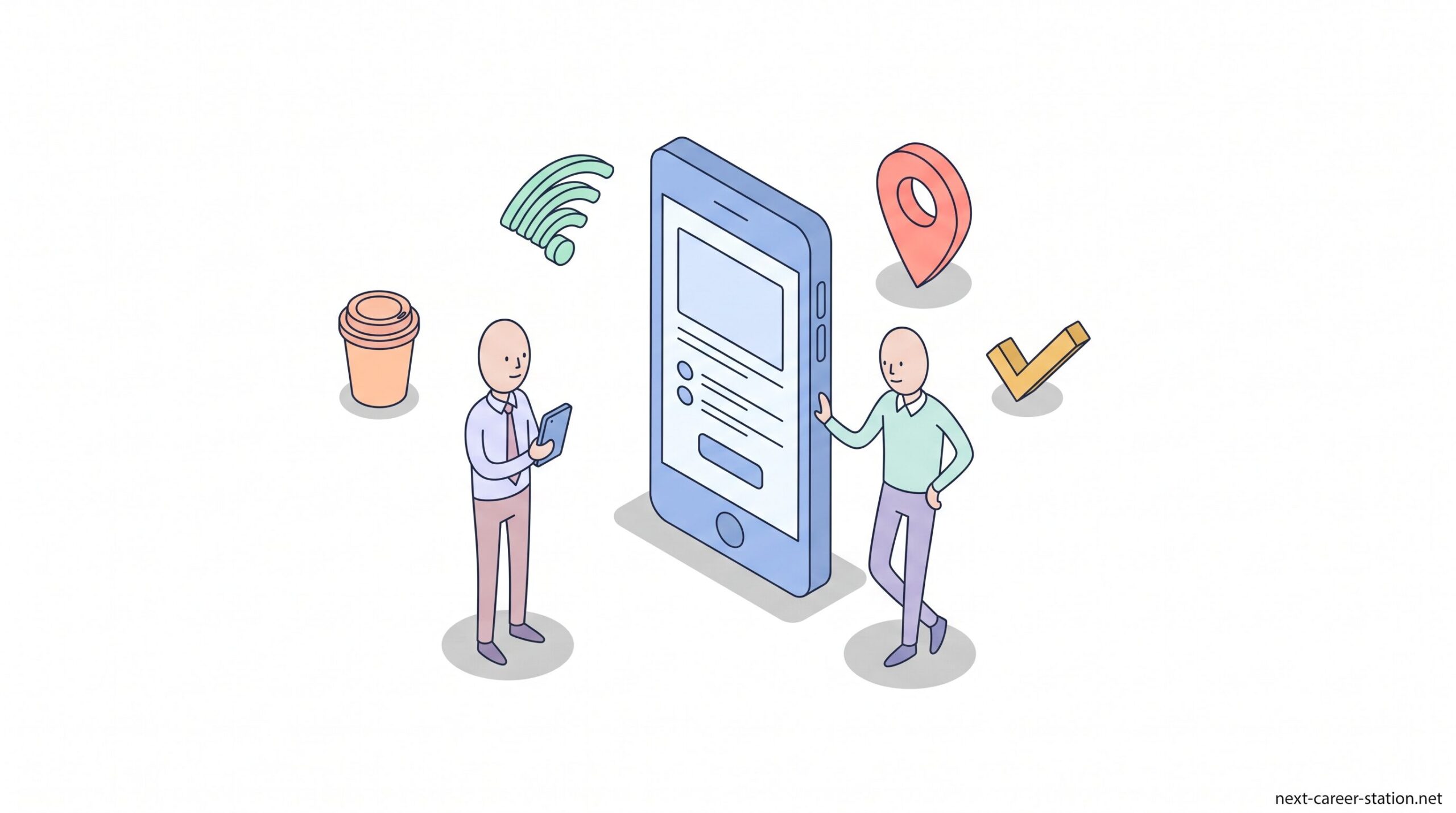 next-career-station.net