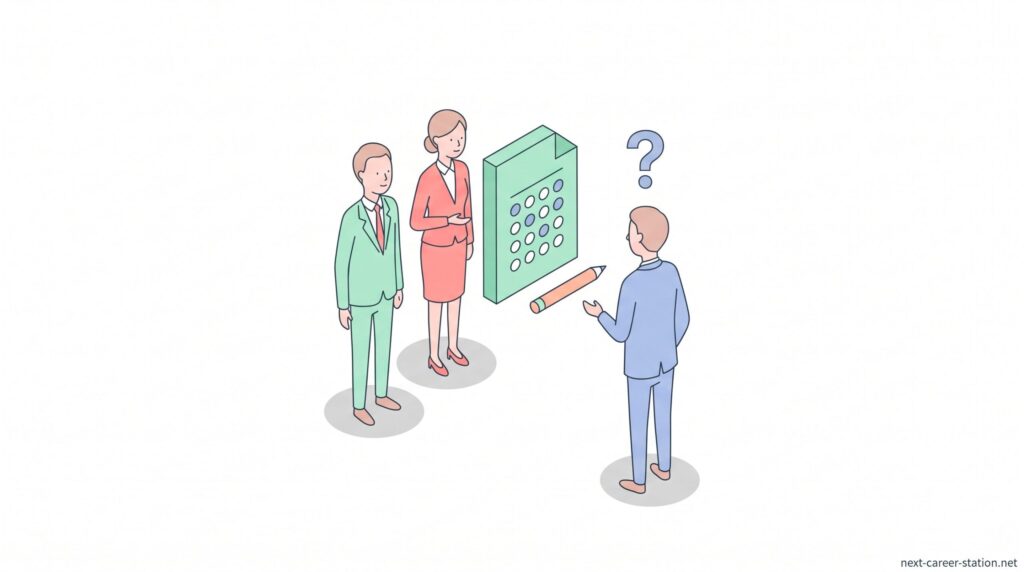 ?

next-career-station.net