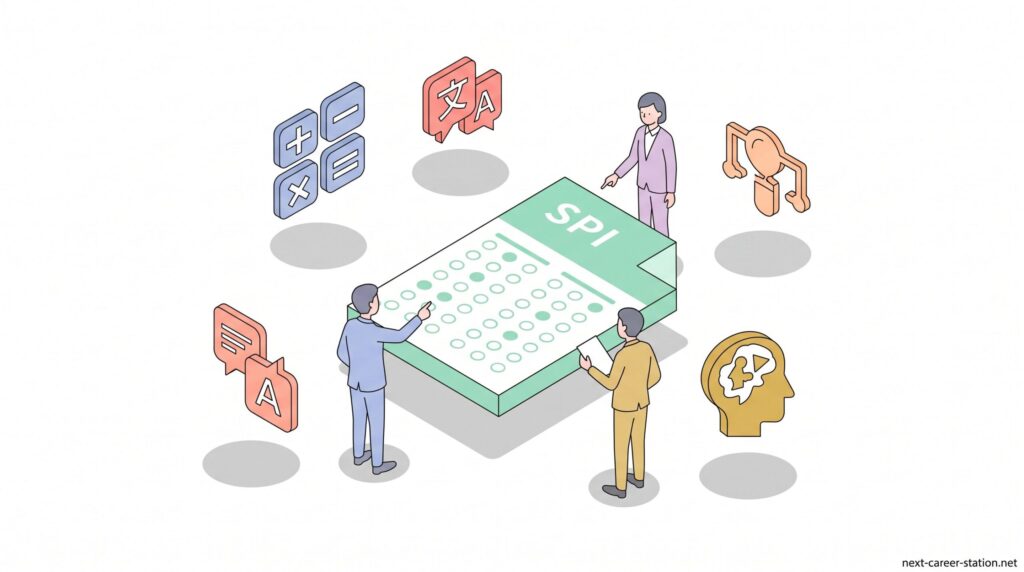 文 A

SPI

A

next-career-station.net