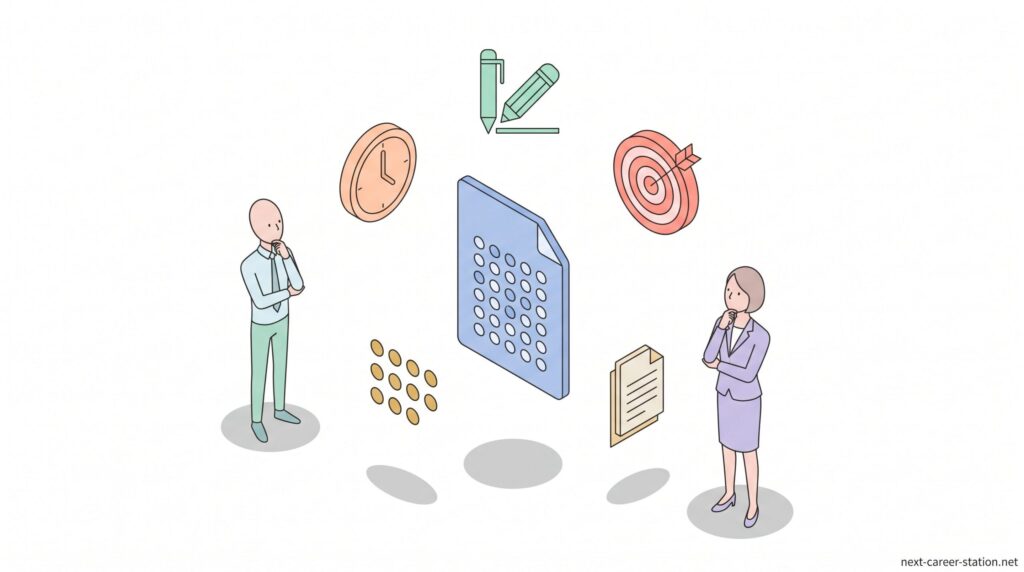 next-career-station.net