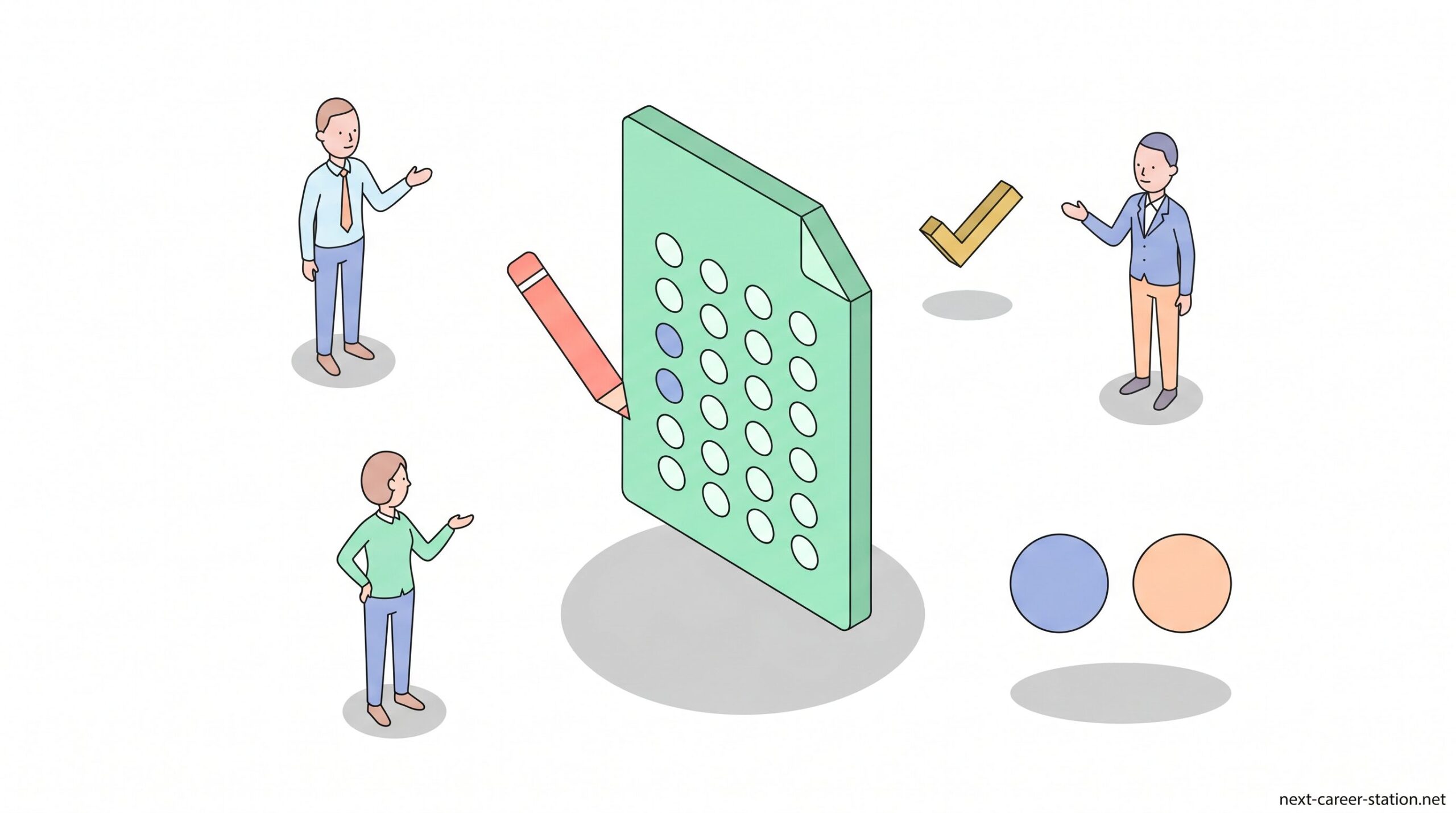 next-career-station.net