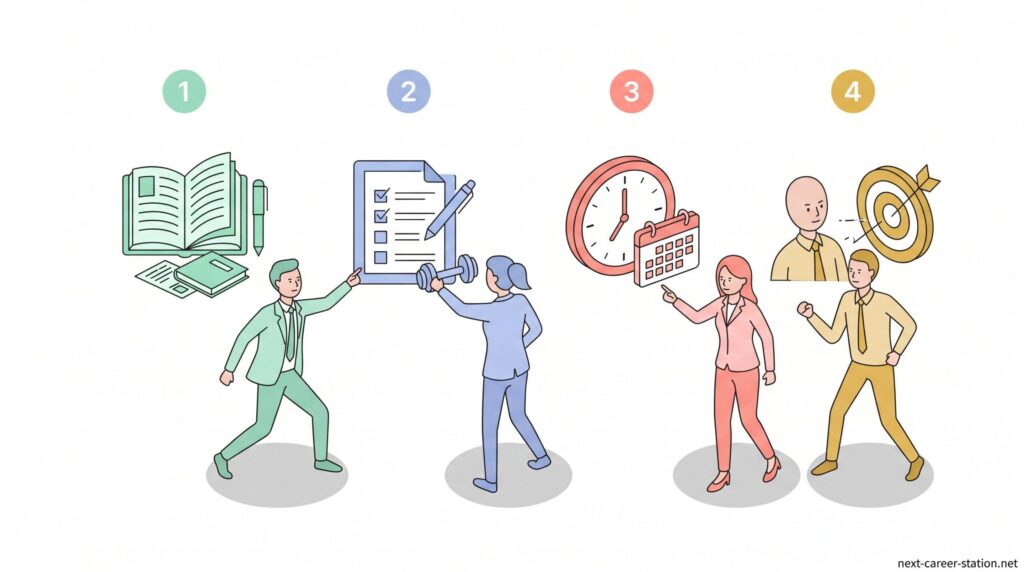 1

2

3

4

next-career-station.net