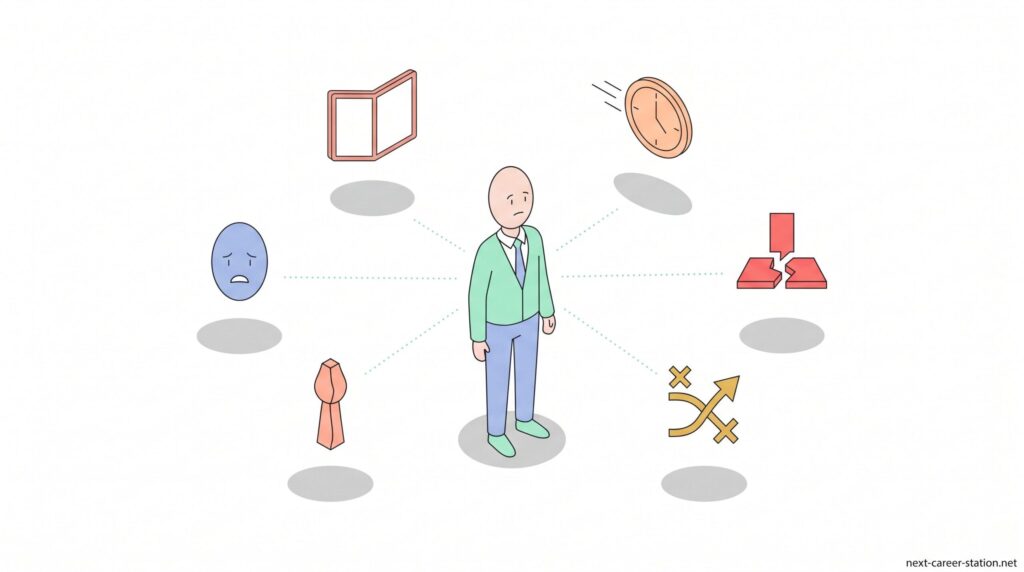 next-career-station.net