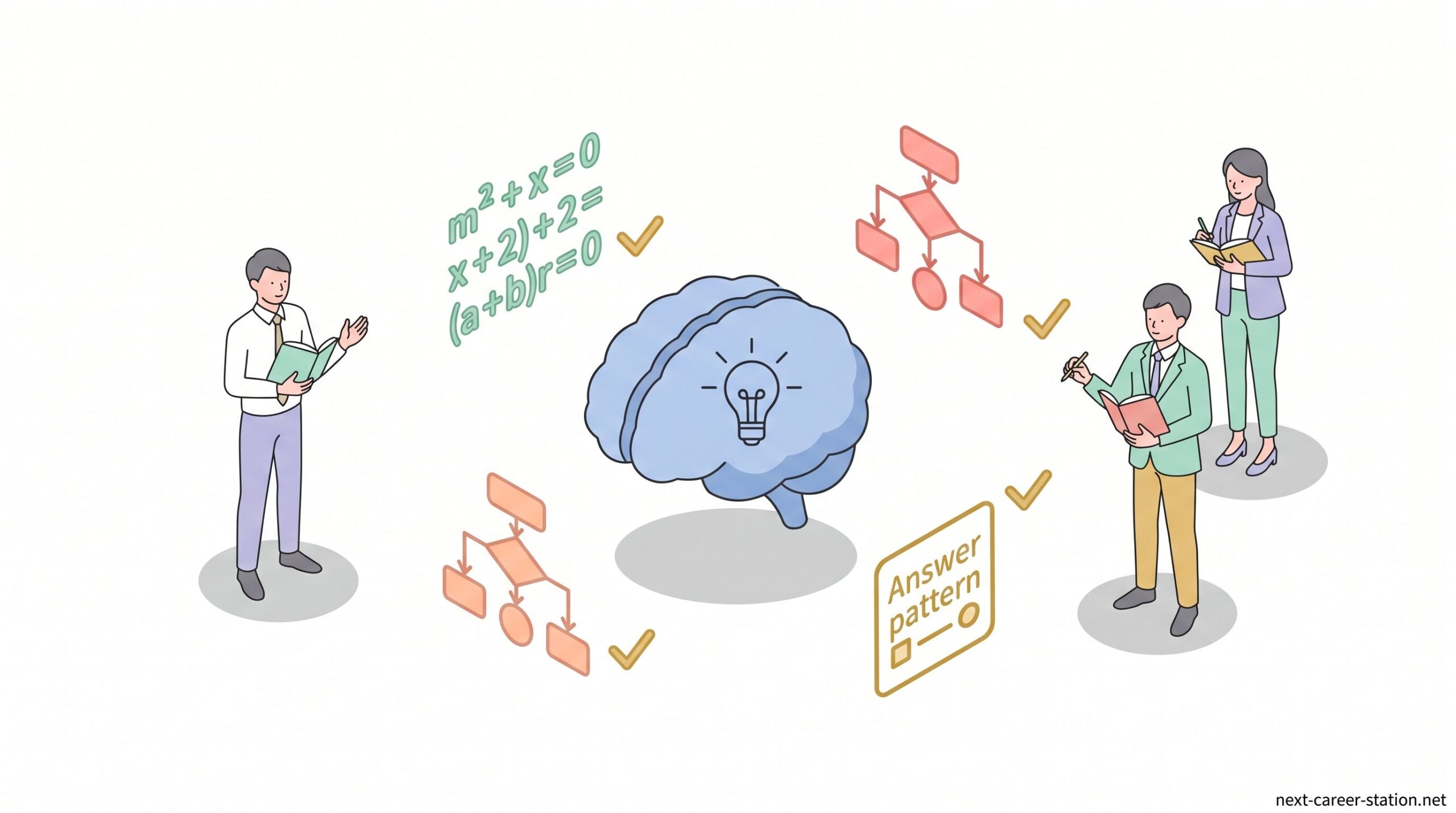 $m^2+x=0$
$x+2)+2=$
$(a+b)r=0$

Answer pattern

next-career-station.net