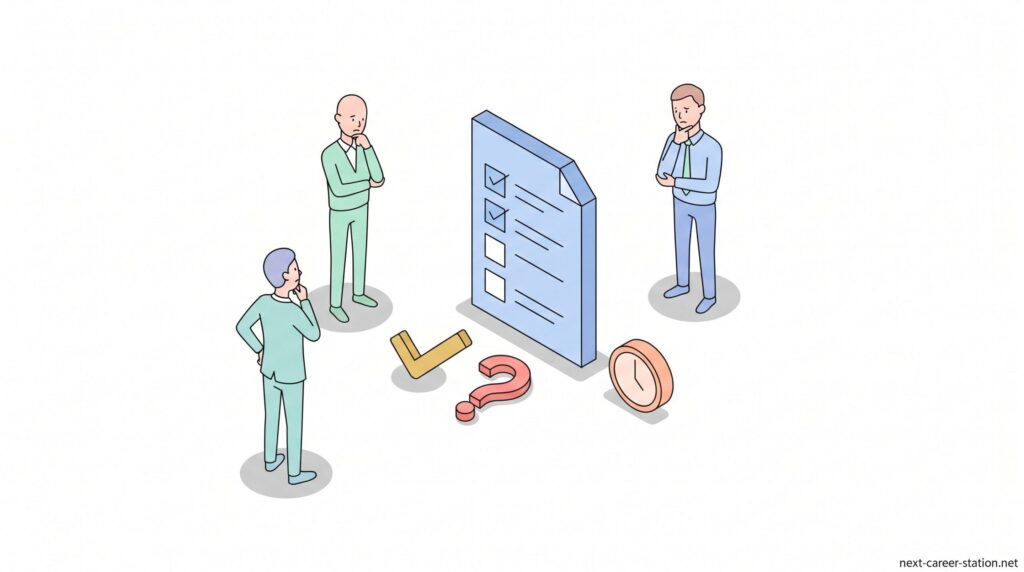 next-career-station.net