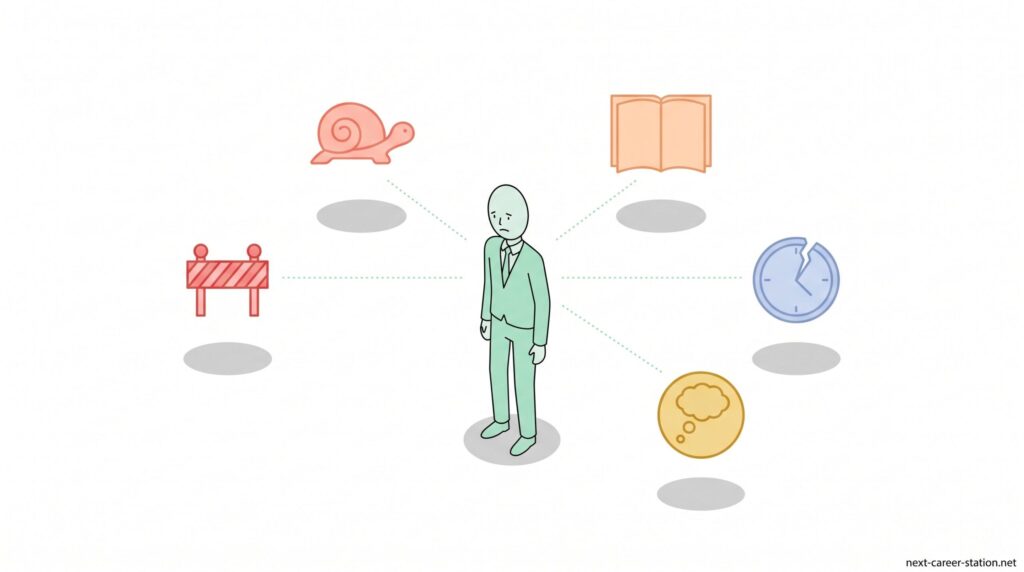 next-career-station.net