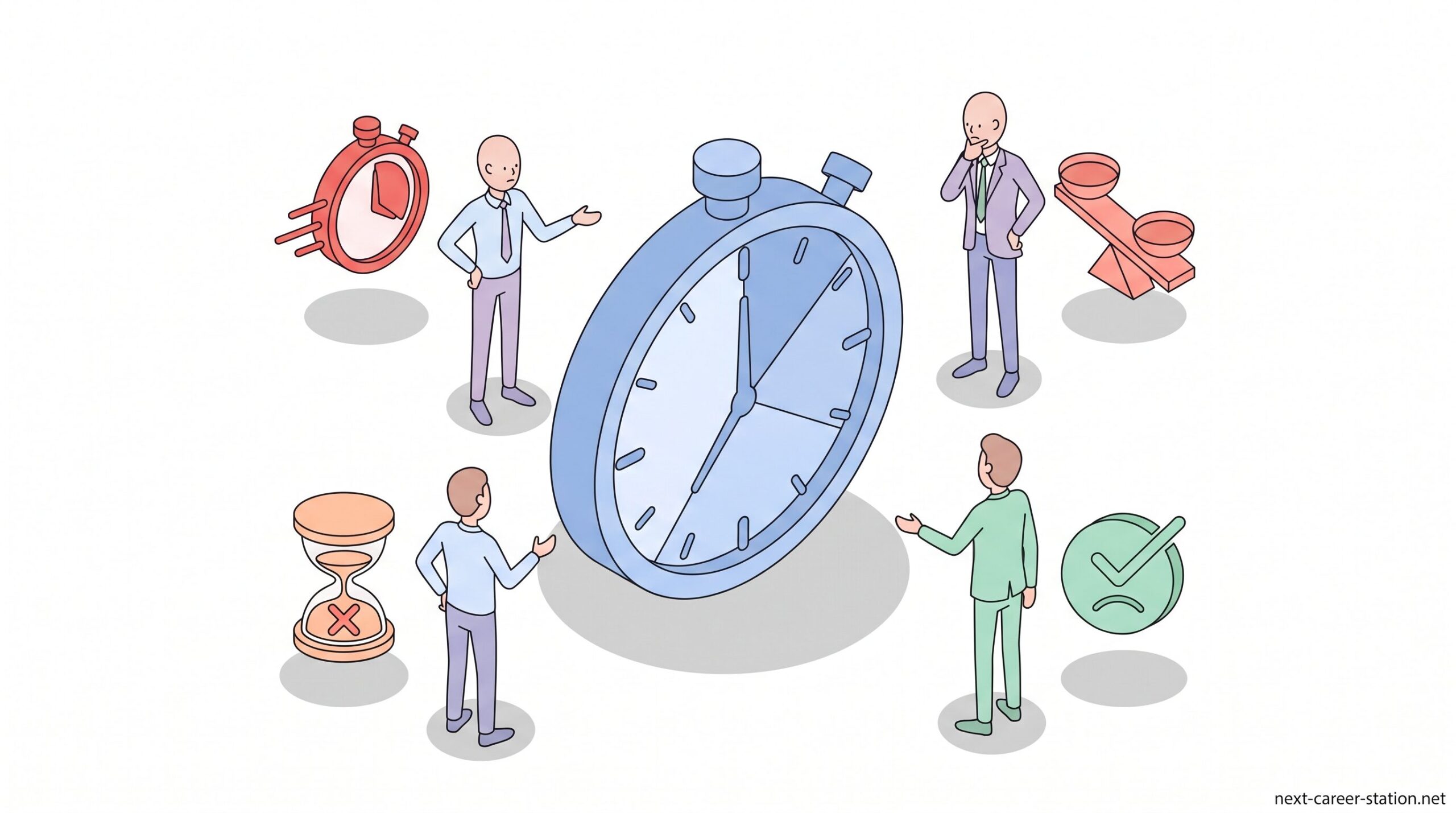 next-career-station.net