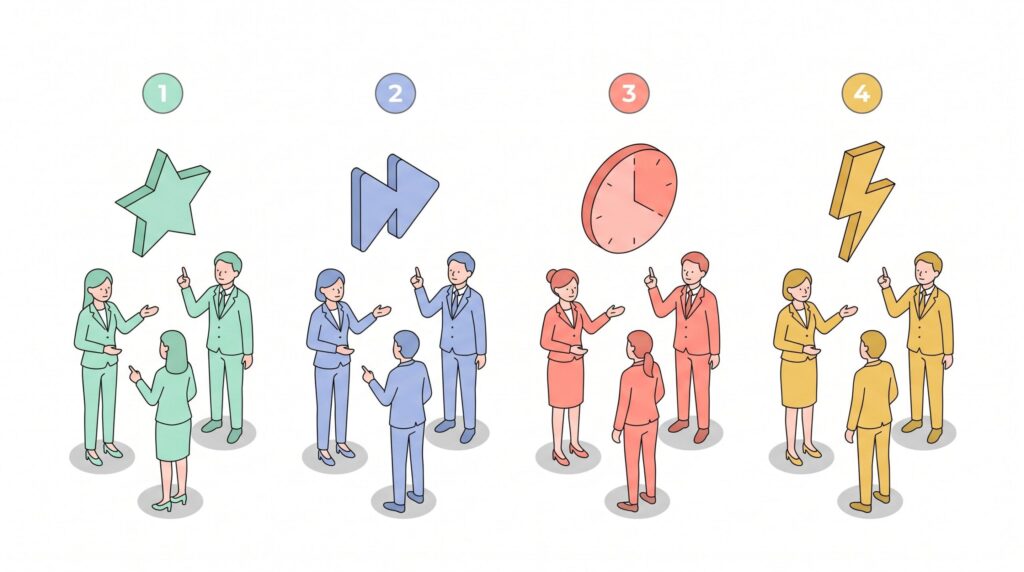 1

2

3

4