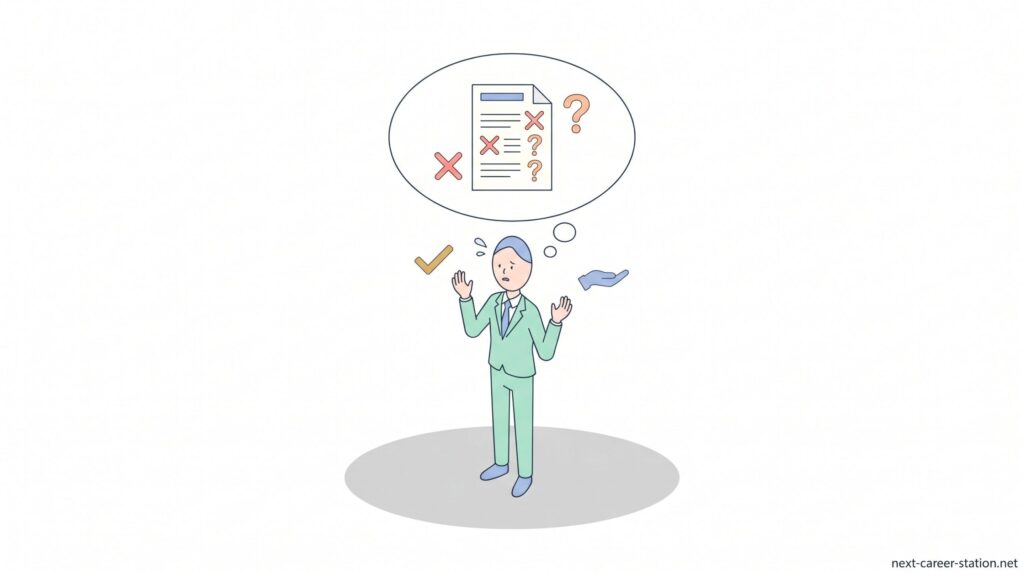 next-career-station.net