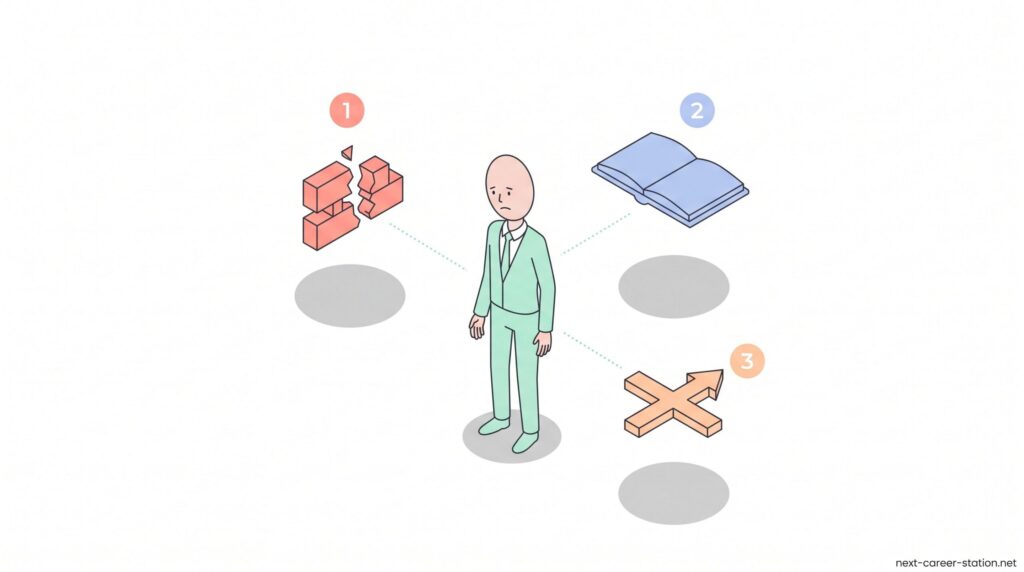 1

2

3

next-career-station.net