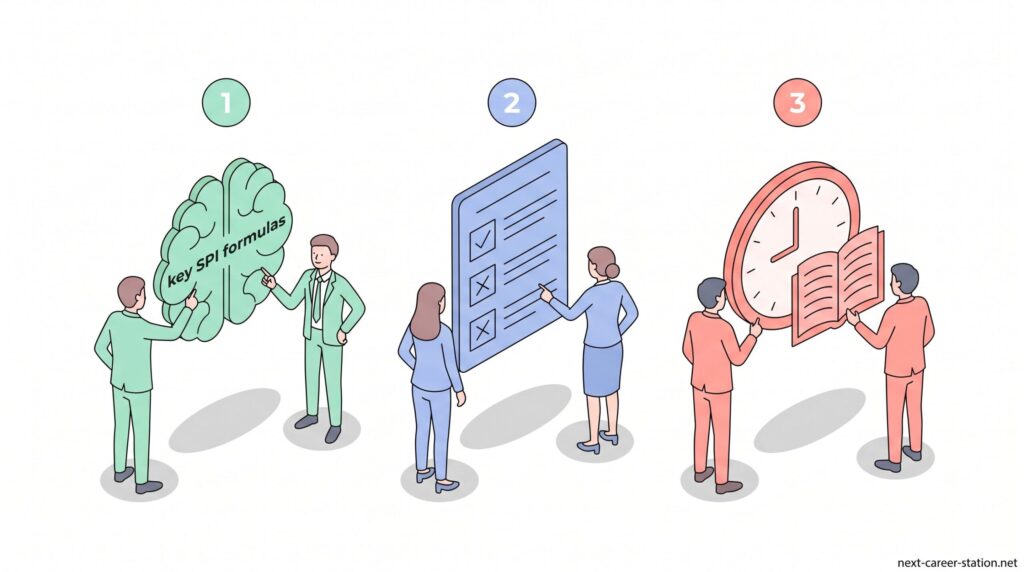 1

key SPI formulas

2

3

next-career-station.net