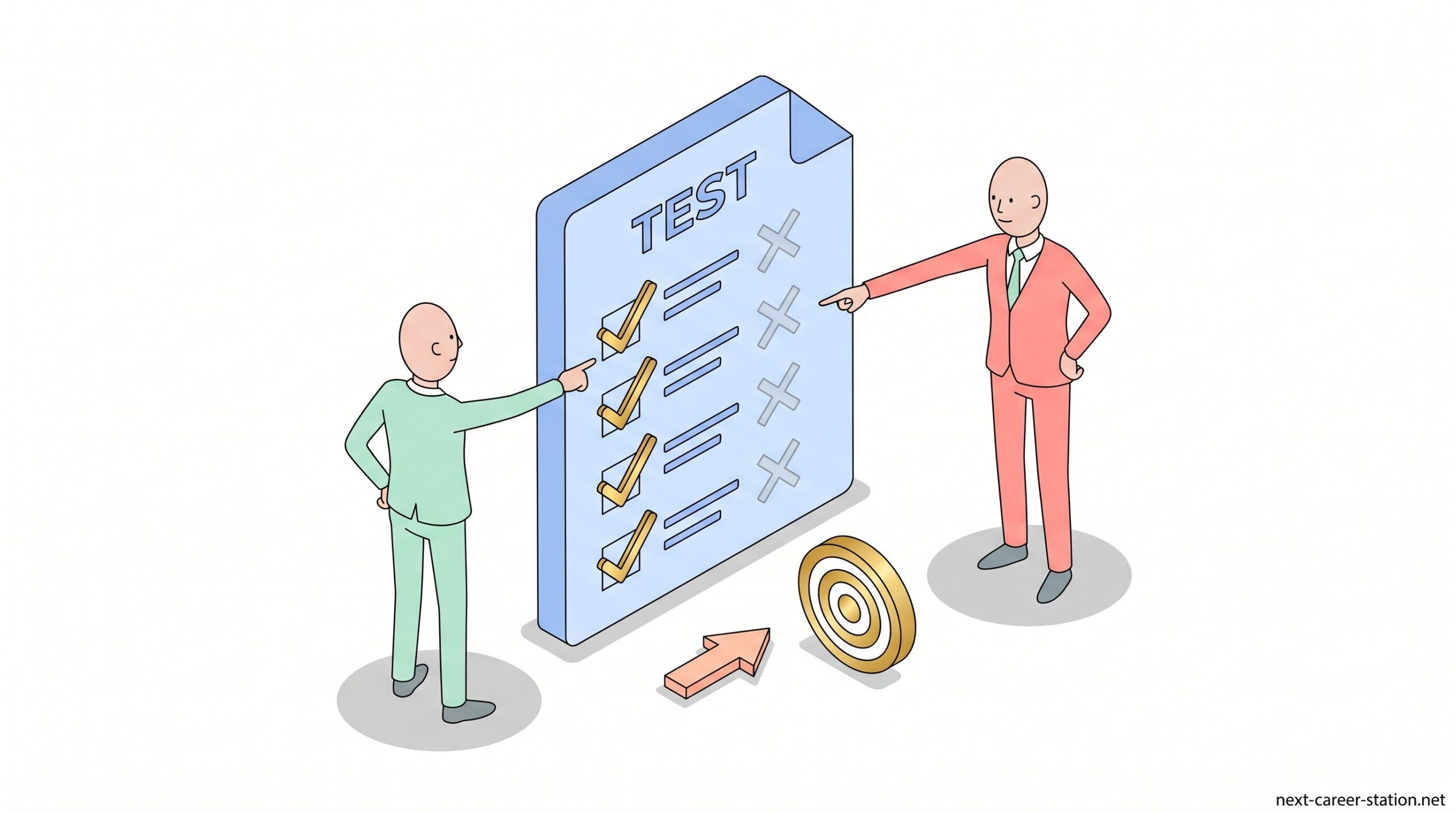 TEST

next-career-station.net