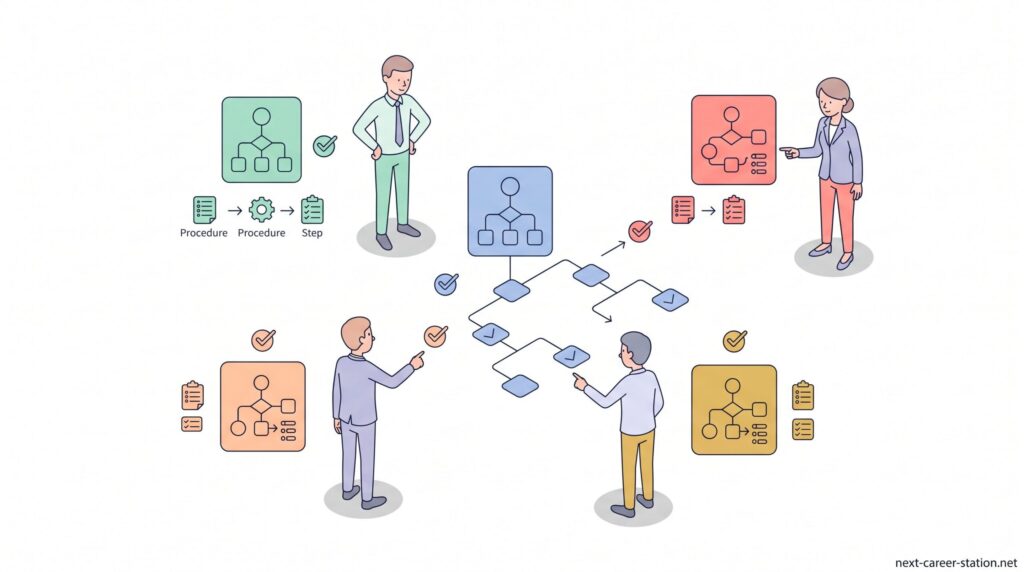 Procedure Procedure Step

next-career-station.net