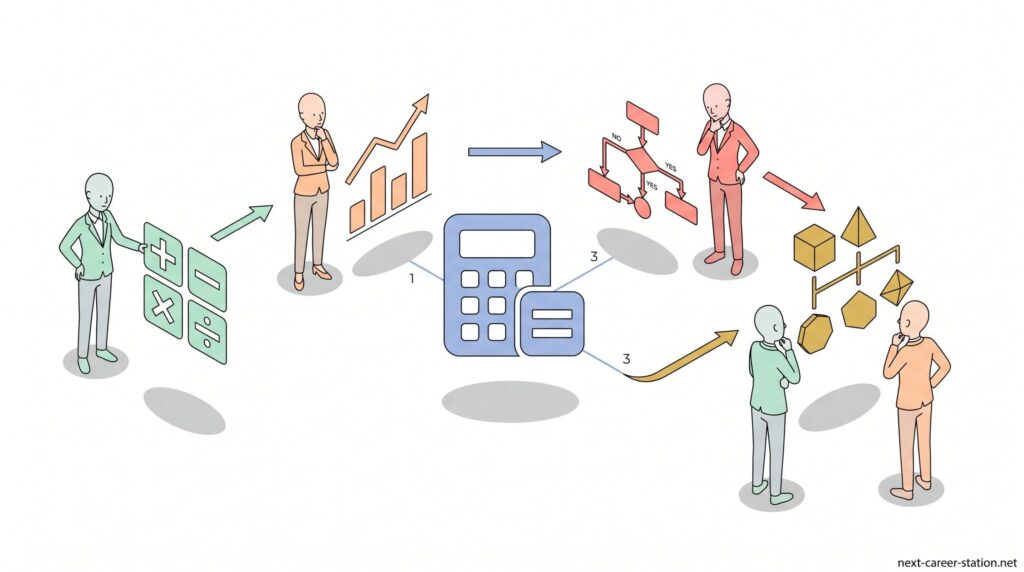 NO
YES
YES
1
3
3
next-career-station.net