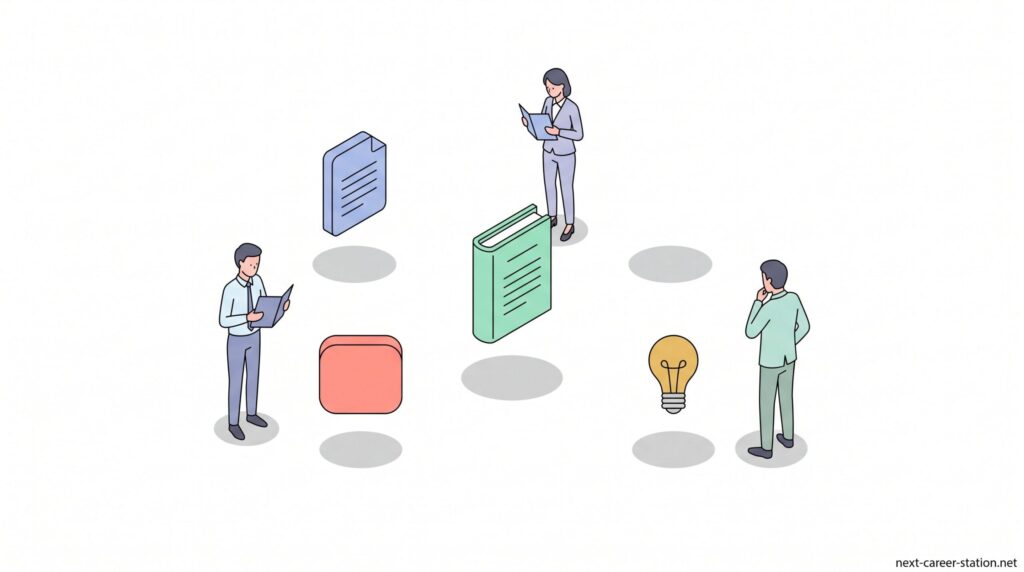 next-career-station.net