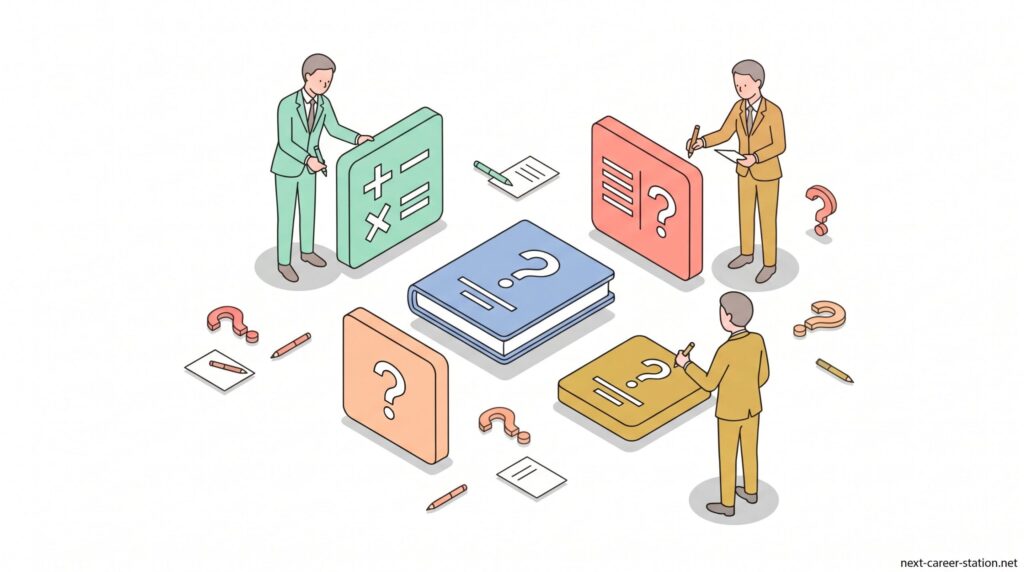 next-career-station.net