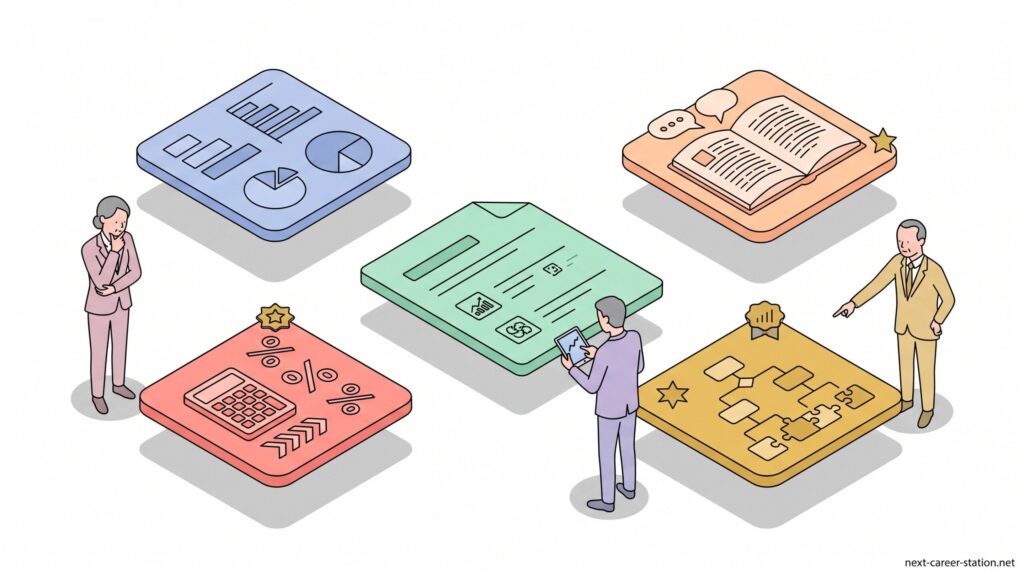 next-career-station.net