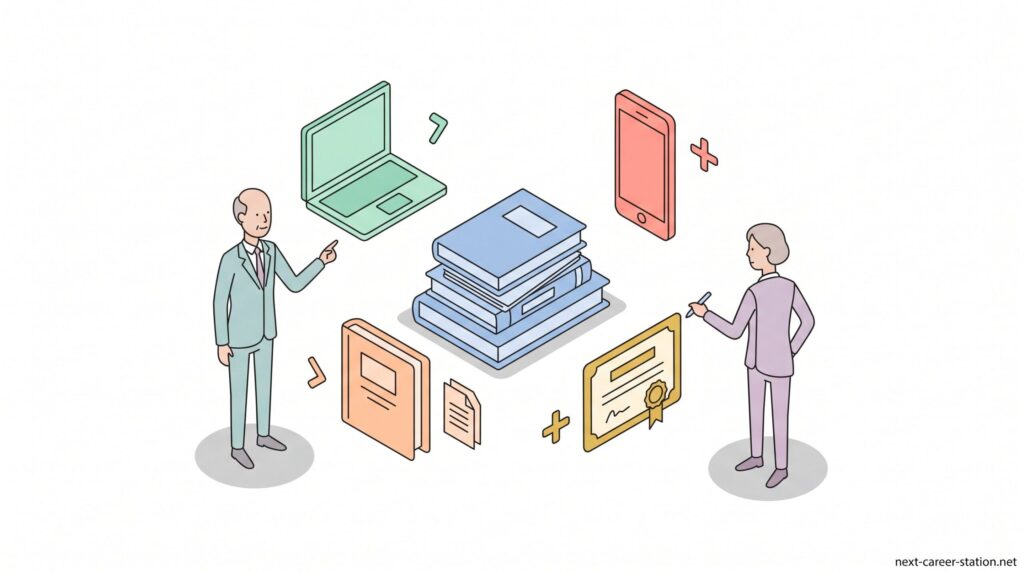 next-career-station.net